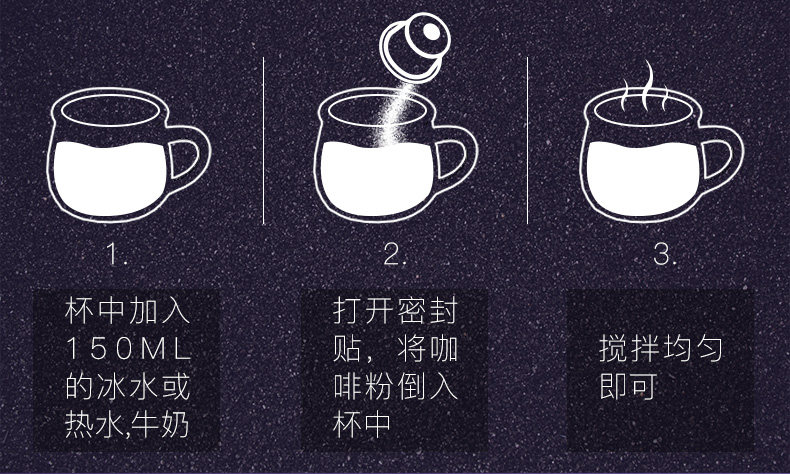 1.

杯中加入150ML的冰水或热水,牛奶

2.

打开密封贴，将咖啡粉倒入杯中

3.

搅拌均匀即可