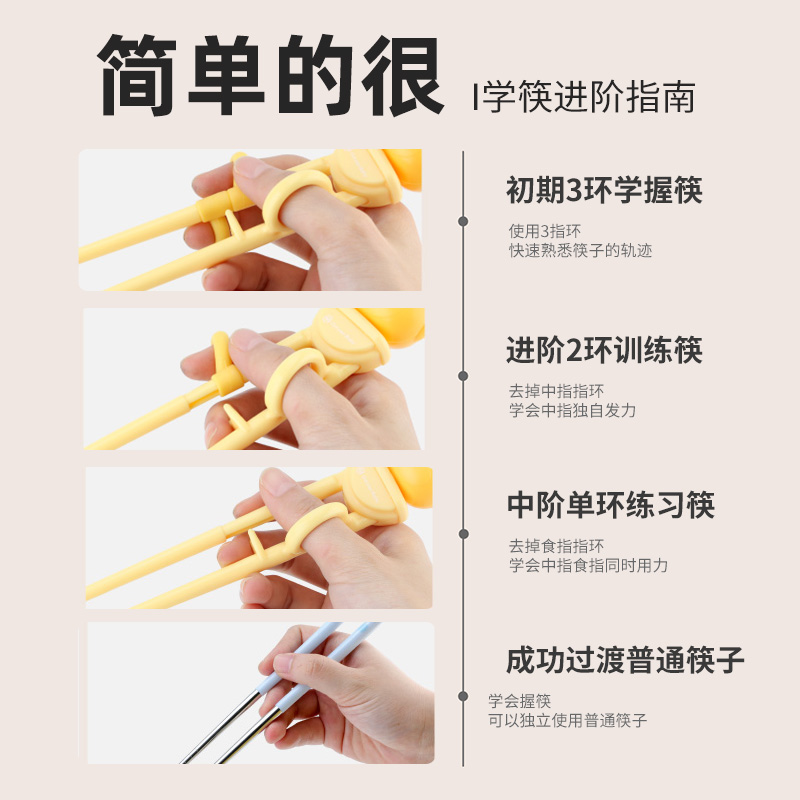 简单的很 |学筷进阶指南

初期3环学握筷

使用3指环
快速熟悉筷子的轨迹

进阶2环训练筷

去掉中指指环
学会中指独自发力

中阶单环练习筷

去掉食指指环
学会中指食指同时用力

成功过渡普通筷子

学会握筷
可以独立使用普通筷子