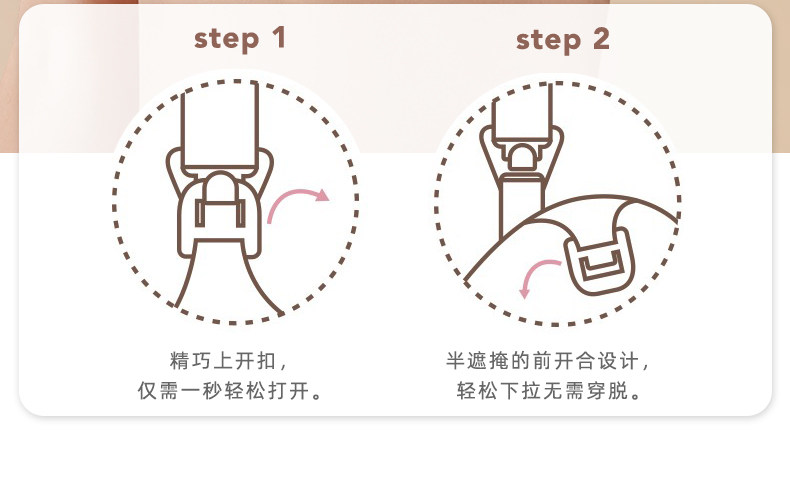 step 1

精巧上开扣，
仅需一秒轻松打开。

step 2

半遮掩的前开合设计，
轻松下拉无需穿脱。