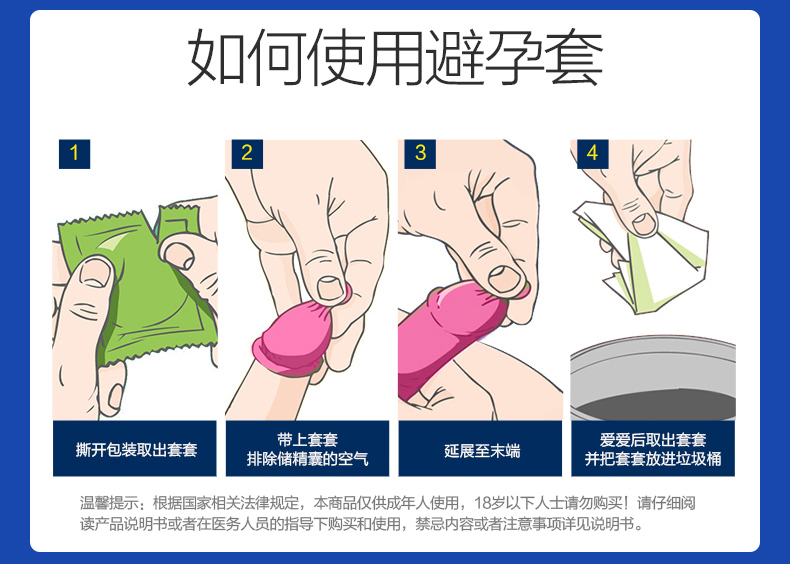 如何使用避孕套

1

撕开包装取出套套

2

带上套套
排除储精囊的空气

3

延展至末端

4

爱爱后取出套套
并把套套放进垃圾桶

温馨提示：根据国家相关法律规定，本商品仅供成年人使用，18岁以下人士请勿购买！请仔细阅读产品说明书或者在医务人员的指导下购买和使用，禁忌内容或者注意事项详见说明书。