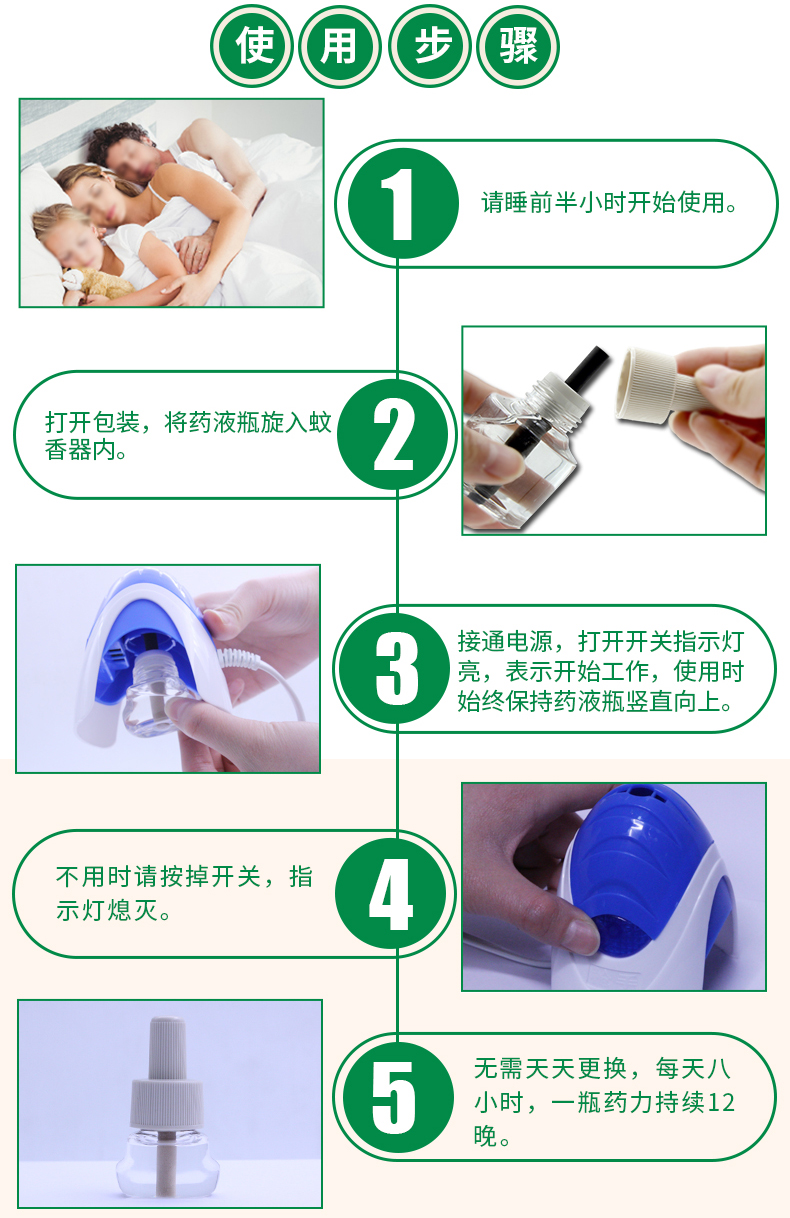 使用步骤

1
请睡前半小时开始使用。

2
打开包装，将药液瓶旋入蚊香器内。

3
接通电源，打开开关指示灯亮，表示开始工作，使用时始终保持药液瓶竖直向上。

4
不用时请按掉开关，指示灯熄灭。

5
无需天天更换，每天八小时，一瓶药力持续12晚。