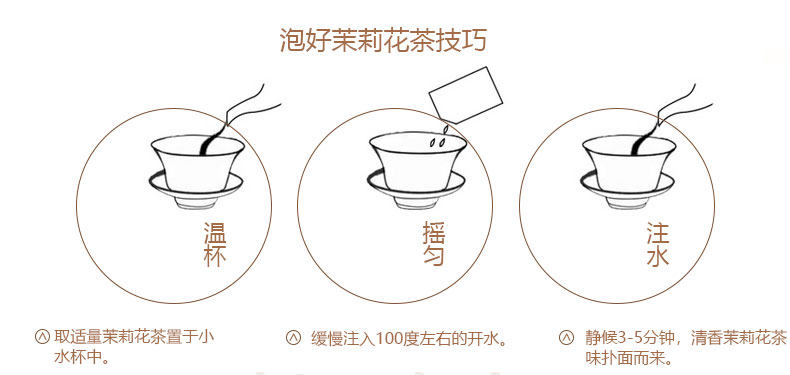 泡好茉莉花茶技巧

温杯

摇匀

注水

取适量茉莉花茶置于小水杯中。

缓慢注入100度左右的开水。

静候3-5分钟，清香茉莉花茶味扑面而来。