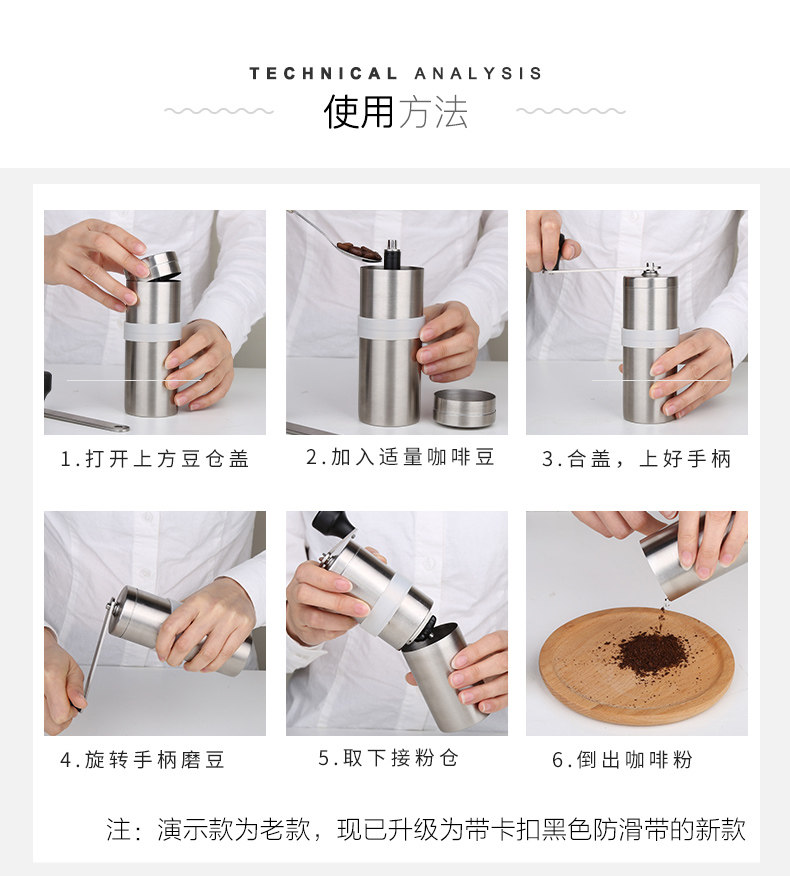 TECHNICAL ANALYSIS
使用方法

1.打开上方豆仓盖

2.加入适量咖啡豆

3.合盖，上好手柄

4.旋转手柄磨豆

5.取下接粉仓

6.倒出咖啡粉

注：演示款为老款，现已升级为带卡扣黑色防滑带的新款