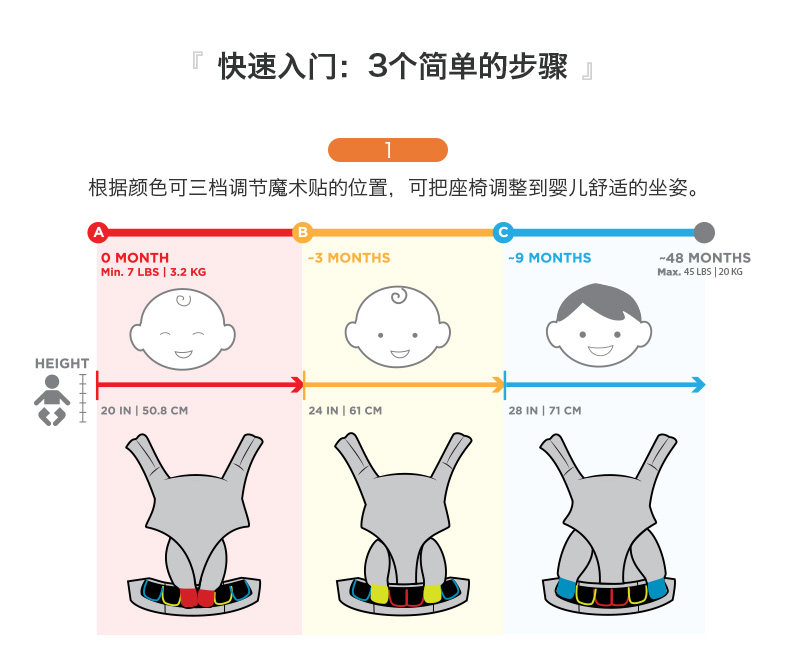 『 快速入门：3个简单的步骤 』

1

根据颜色可三档调节魔术贴的位置，可把座椅调整到婴儿舒适的坐姿。

A

B

C

0 MONTH
Min. 7 LBS | 3.2 KG

~3 MONTHS

~9 MONTHS

~48 MONTHS
Max. 45 LBS | 20 KG

HEIGHT

20 IN | 50.8 CM

24 IN | 61 CM

28 IN | 71 CM