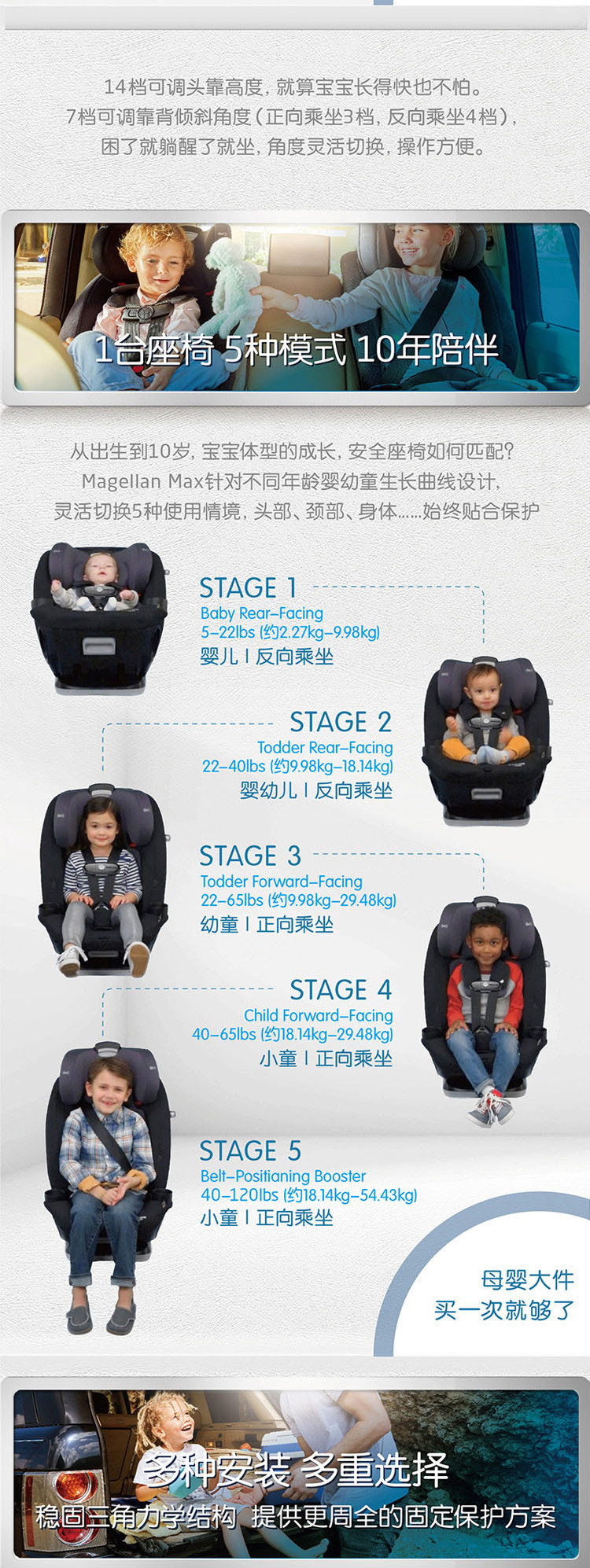 14档可调头靠高度，就算宝宝长得快也不怕。
7档可调靠背倾斜角度（正向乘坐3档，反向乘坐4档），
困了就躺醒了就坐，角度灵活切换，操作方便。

1台座椅 5种模式 10年陪伴

从出生到10岁，宝宝体型的成长，安全座椅如何匹配？
Magellan Max针对不同年龄婴幼童生长曲线设计，
灵活切换5种使用情境，头部、颈部、身体......始终贴合保护

STAGE 1
Baby Rear-Facing
5-22lbs (约2.27kg-9.98kg)
婴儿 I 反向乘坐

STAGE 2
Todder Rear-Facing
22-40lbs (约9.98kg-18.14kg)
婴幼儿 I 反向乘坐

STAGE 3
Todder Forward-Facing
22-65lbs (约9.98kg-29.48kg)
幼童 I 正向乘坐

STAGE 4
Child Forward-Facing
40-65lbs (约18.14kg-29.48kg)
小童 I 正向乘坐

STAGE 5
Belt-Positianing Booster
40-120lbs (约18.14kg-54.43kg)
小童 I 正向乘坐

母婴大件
买一次就够了

多种安装 多重选择
稳固三角力学结构 提供更周全的固定保护方案