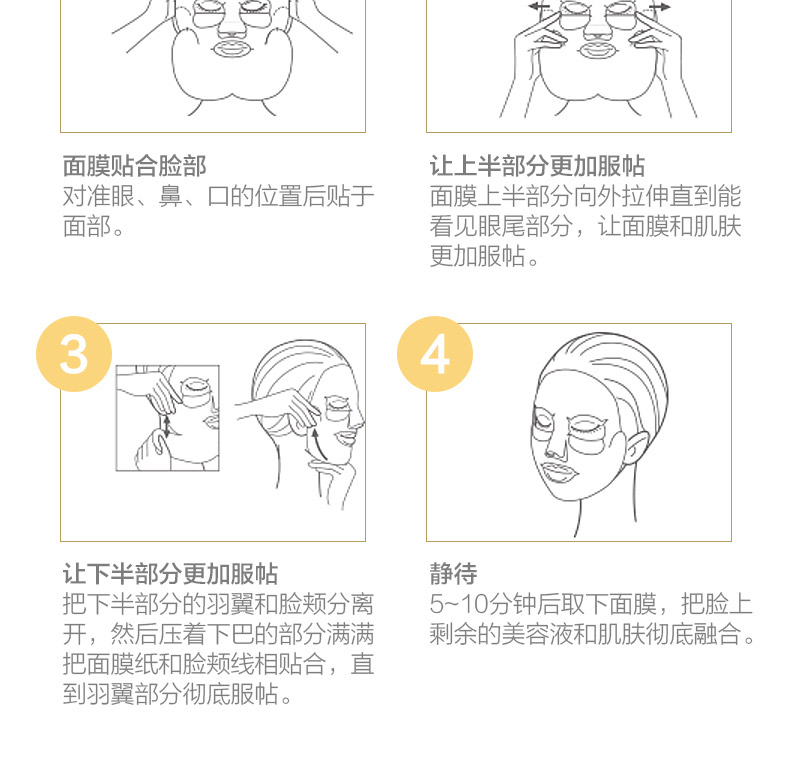 面膜贴合脸部
对准眼、鼻、口的位置后贴于面部。

让上半部分更加服帖
面膜上半部分向外拉伸直到能看见眼尾部分，让面膜和肌肤更加服帖。

3

让下半部分更加服帖
把下半部分的羽翼和脸颊分离开，然后压着下巴的部分满满把面膜纸和脸颊线相贴合，直到羽翼部分彻底服帖。

4

静待
5~10分钟后取下面膜，把脸上剩余的美容液和肌肤彻底融合。