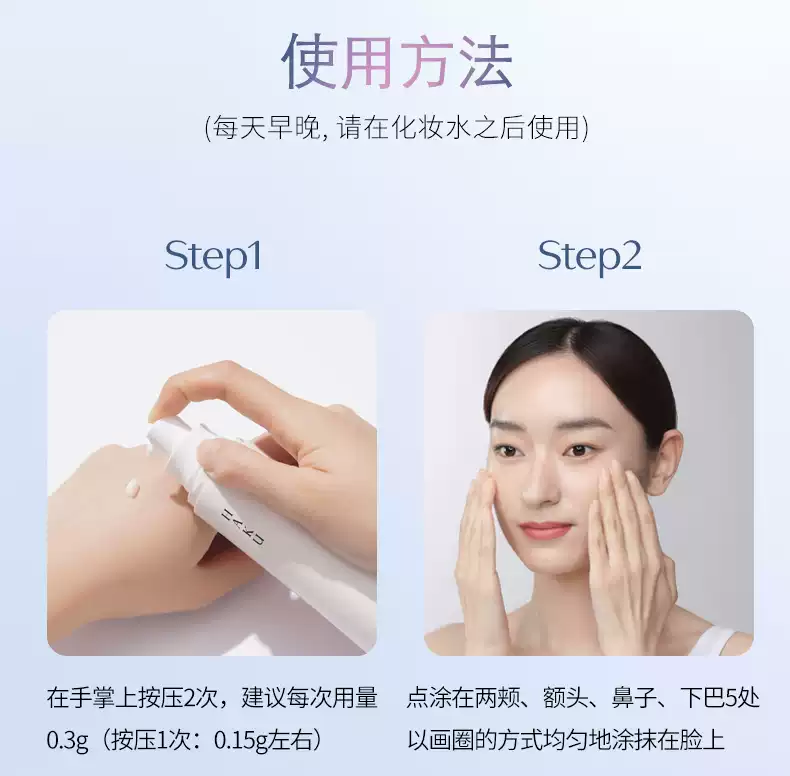 使用方法

(每天早晚, 请在化妆水之后使用)

Step1

HAKU

在手掌上按压2次，建议每次用量0.3g（按压1次：0.15g左右）

Step2

点涂在两颊、额头、鼻子、下巴5处以画圈的方式均匀地涂抹在脸上