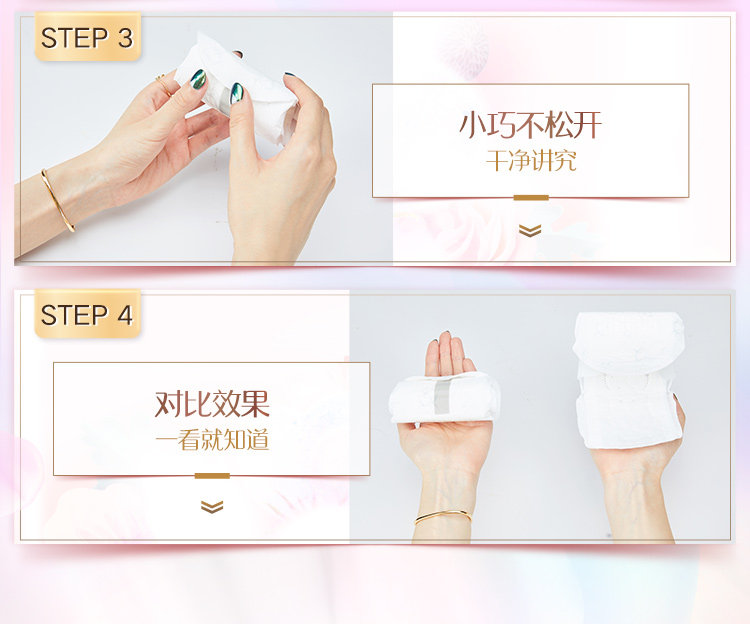 STEP 3

小巧不松开
干净讲究

STEP 4

对比效果
一看就知道