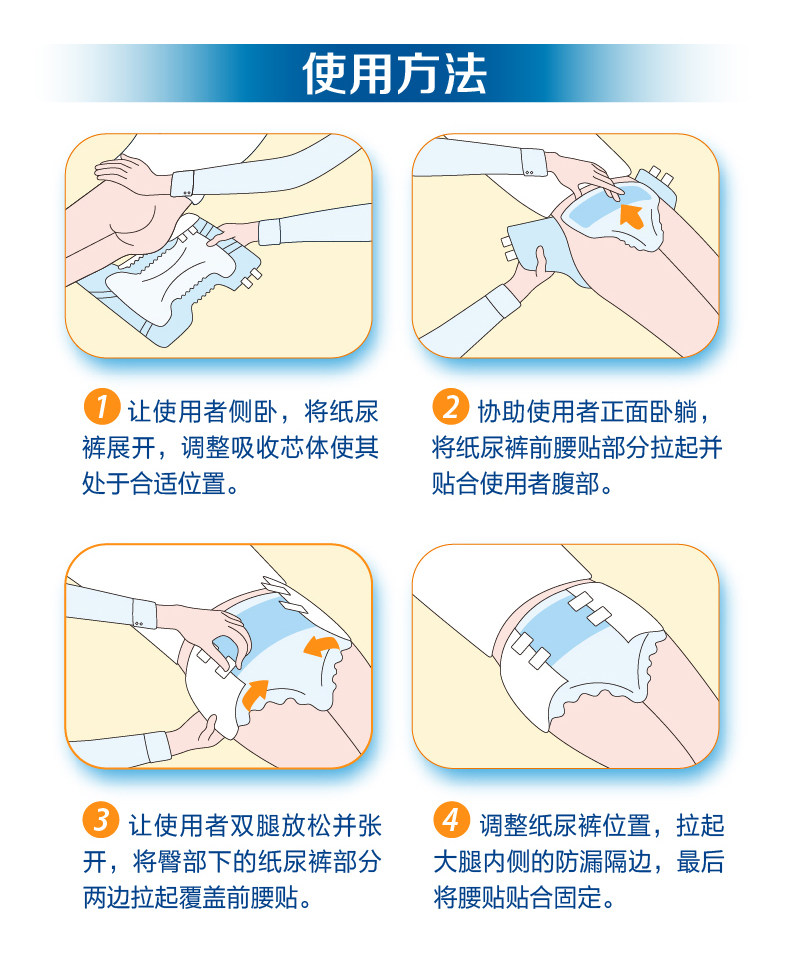 使用方法

1 让使用者侧卧，将纸尿裤展开，调整吸收芯体使其处于合适位置。

2 协助使用者正面卧躺，将纸尿裤前腰贴部分拉起并贴合使用者腹部。

3 让使用者双腿放松并张开，将臀部下的纸尿裤部分两边拉起覆盖前腰贴。

4 调整纸尿裤位置，拉起大腿内侧的防漏隔边，最后将腰贴贴合固定。