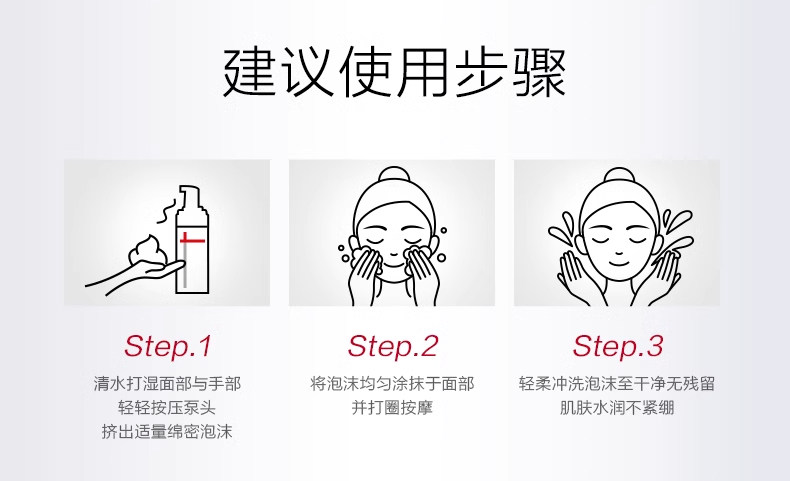 建议使用步骤

Step.1
清水打湿面部与手部
轻轻按压泵头
挤出适量绵密泡沫

Step.2
将泡沫均匀涂抹于面部
并打圈按摩

Step.3
轻柔冲洗泡沫至干净无残留
肌肤水润不紧绷