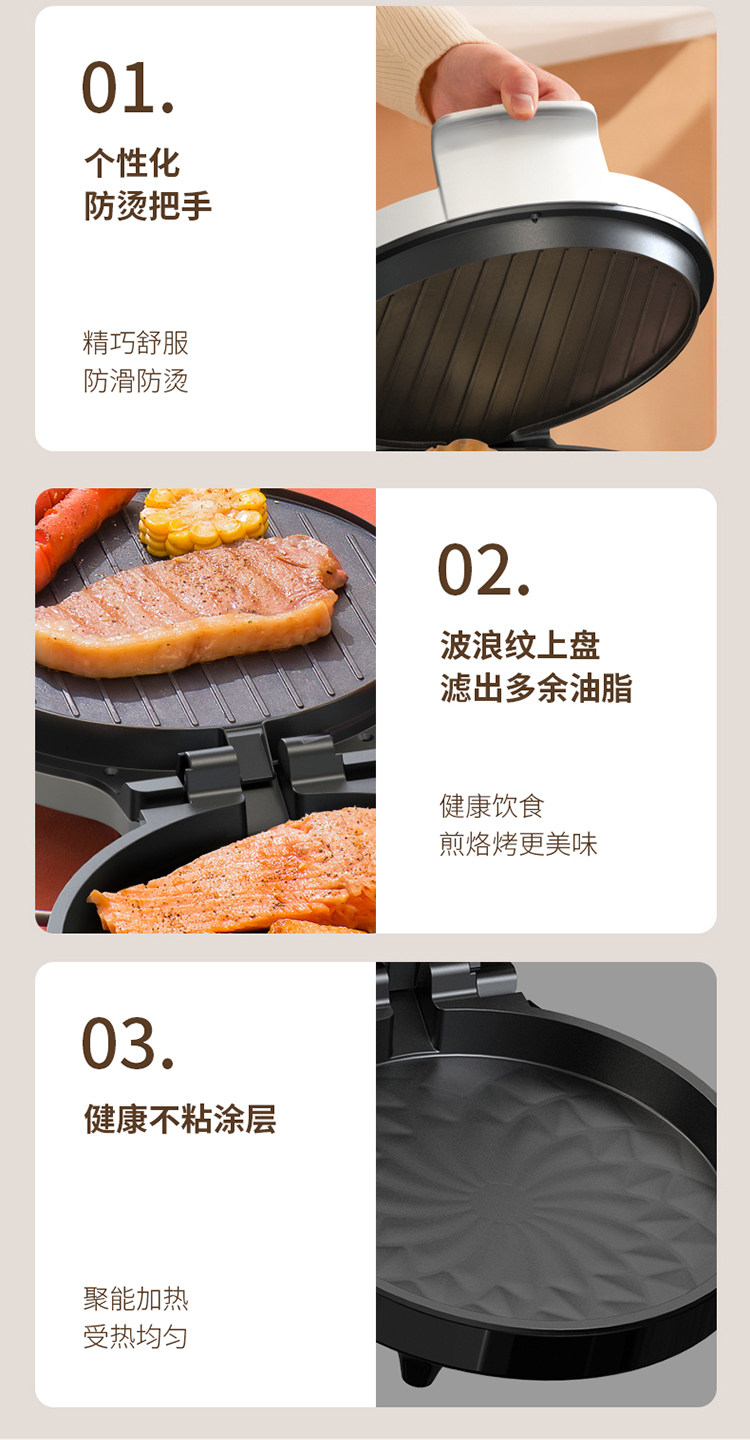 01.

个性化
防烫把手

精巧舒服
防滑防烫

02.

波浪纹上盘
滤出多余油脂

健康饮食
煎烙烤更美味

03.

健康不粘涂层

聚能加热
受热均匀