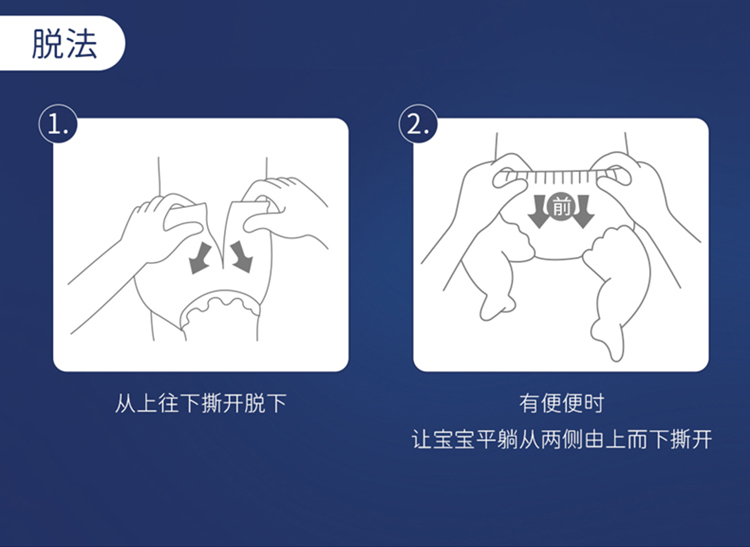 脱法

1.

从上往下撕开脱下

2.

前

有便便时
让宝宝平躺从两侧由上而下撕开