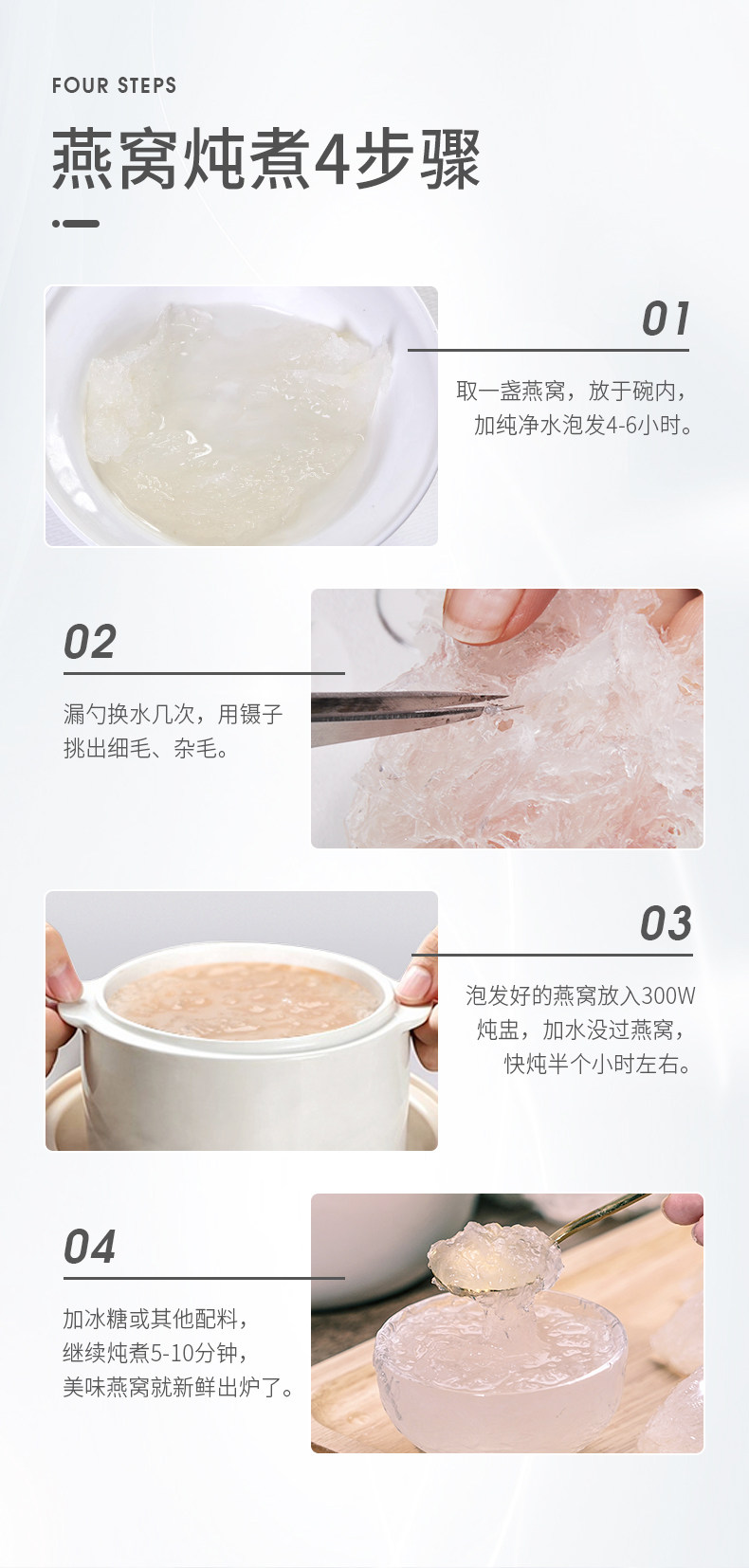 FOUR STEPS

燕窝炖煮4步骤

01

取一盏燕窝，放于碗内，加纯净水泡发4-6小时。

02

漏勺换水几次，用镊子挑出细毛、杂毛。

03

泡发好的燕窝放入300W炖盅，加水没过燕窝，快炖半个小时左右。

04

加冰糖或其他配料，继续炖煮5-10分钟，美味燕窝就新鲜出炉了。