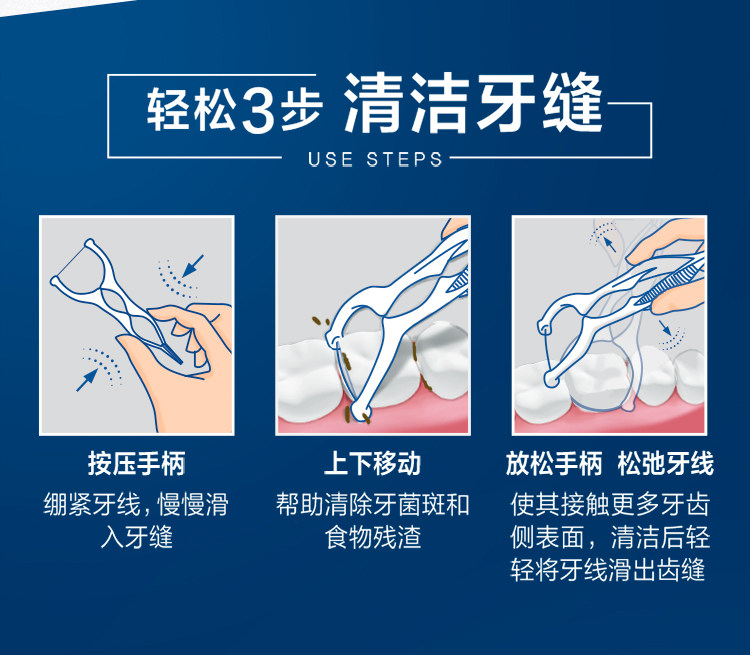 轻松3步 清洁牙缝

USE STEPS

按压手柄

绷紧牙线，慢慢滑入牙缝

上下移动

帮助清除牙菌斑和食物残渣

放松手柄 松弛牙线

使其接触更多牙齿侧表面，清洁后轻轻将牙线滑出齿缝