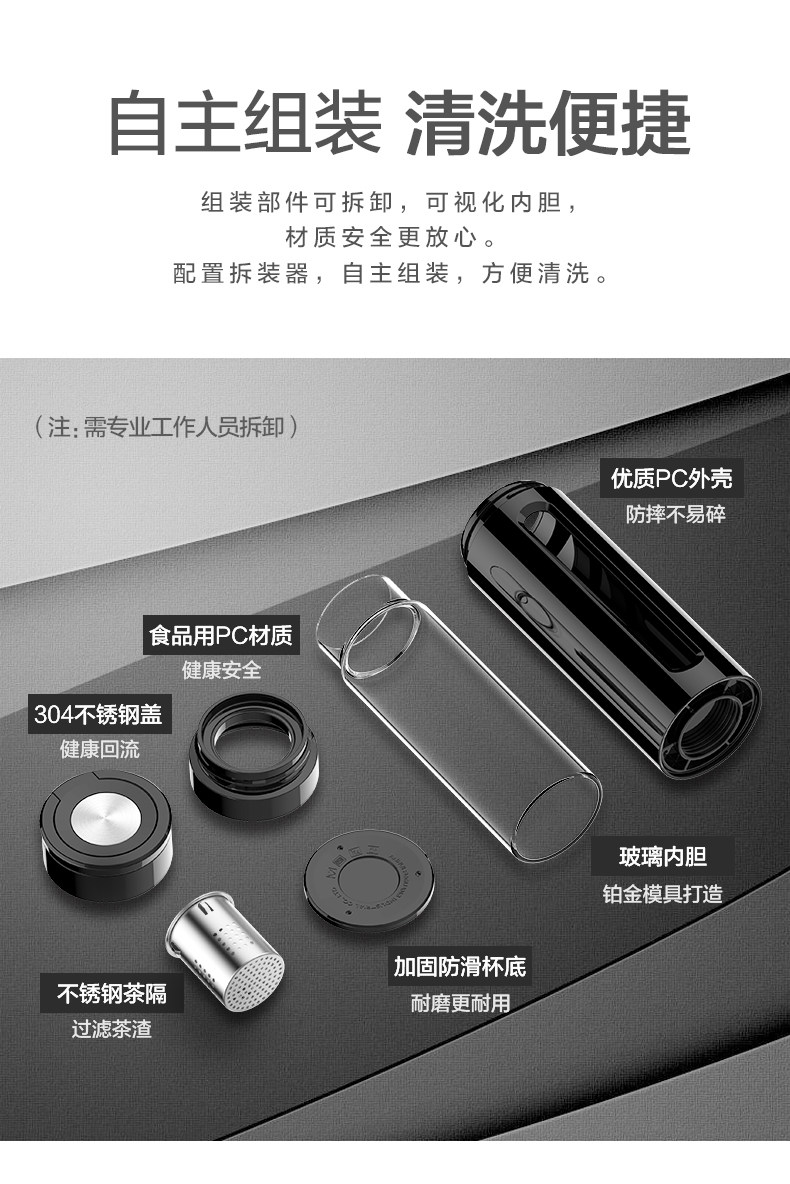 自主组装 清洗便捷

组装部件可拆卸，可视化内胆，
材质安全更放心。
配置拆装器，自主组装，方便清洗。

（注：需专业工作人员拆卸）

优质PC外壳
防摔不易碎

食品用PC材质
健康安全

304不锈钢盖
健康回流

玻璃内胆
铂金模具打造

加固防滑杯底
耐磨更耐用

不锈钢茶隔
过滤茶渣