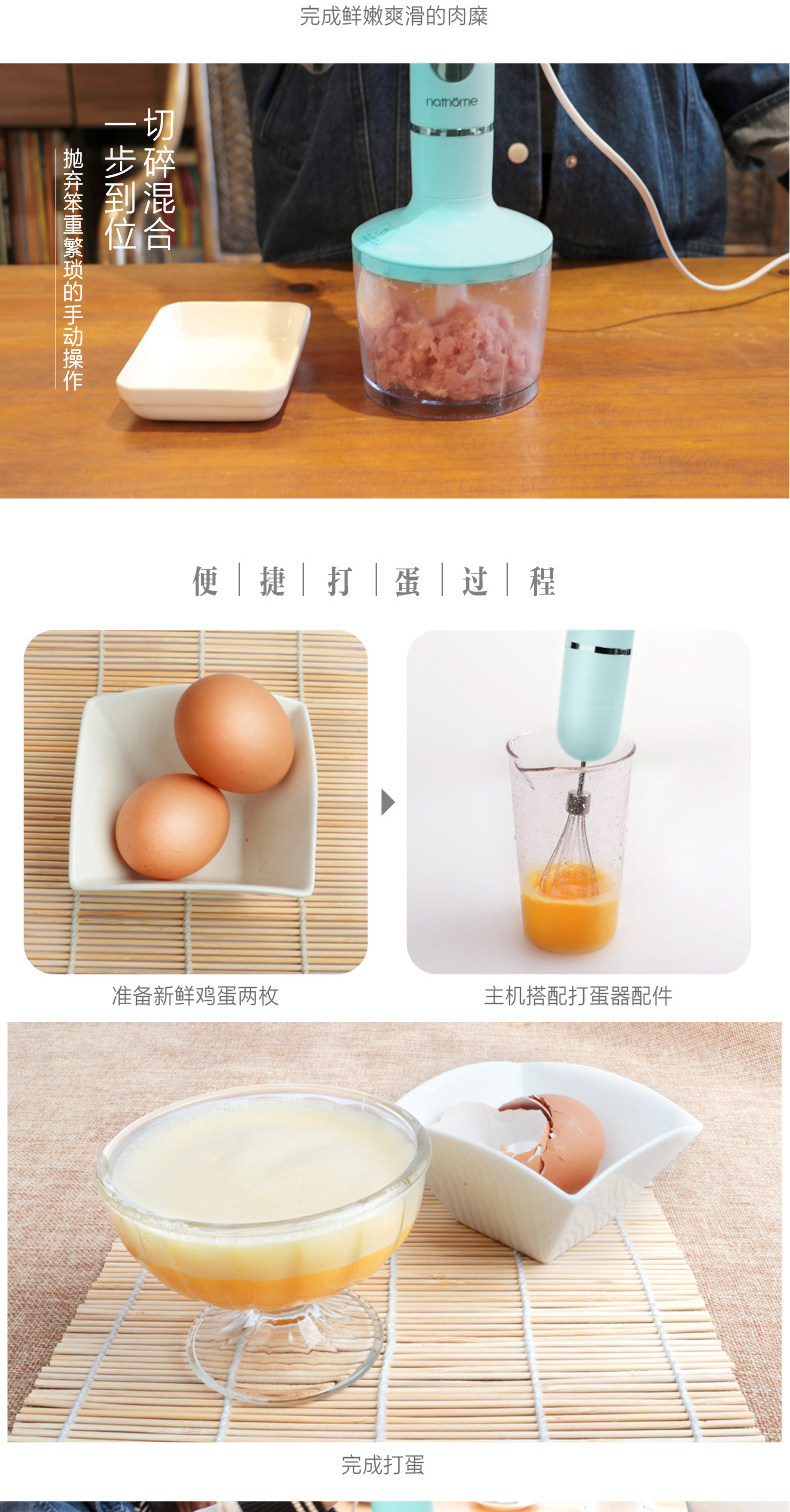 完成鲜嫩爽滑的肉糜

切碎混合
一步到位

抛弃笨重繁琐的手动操作

nathome

便 | 捷 | 打 | 蛋 | 过 | 程

准备新鲜鸡蛋两枚

主机搭配打蛋器配件

完成打蛋