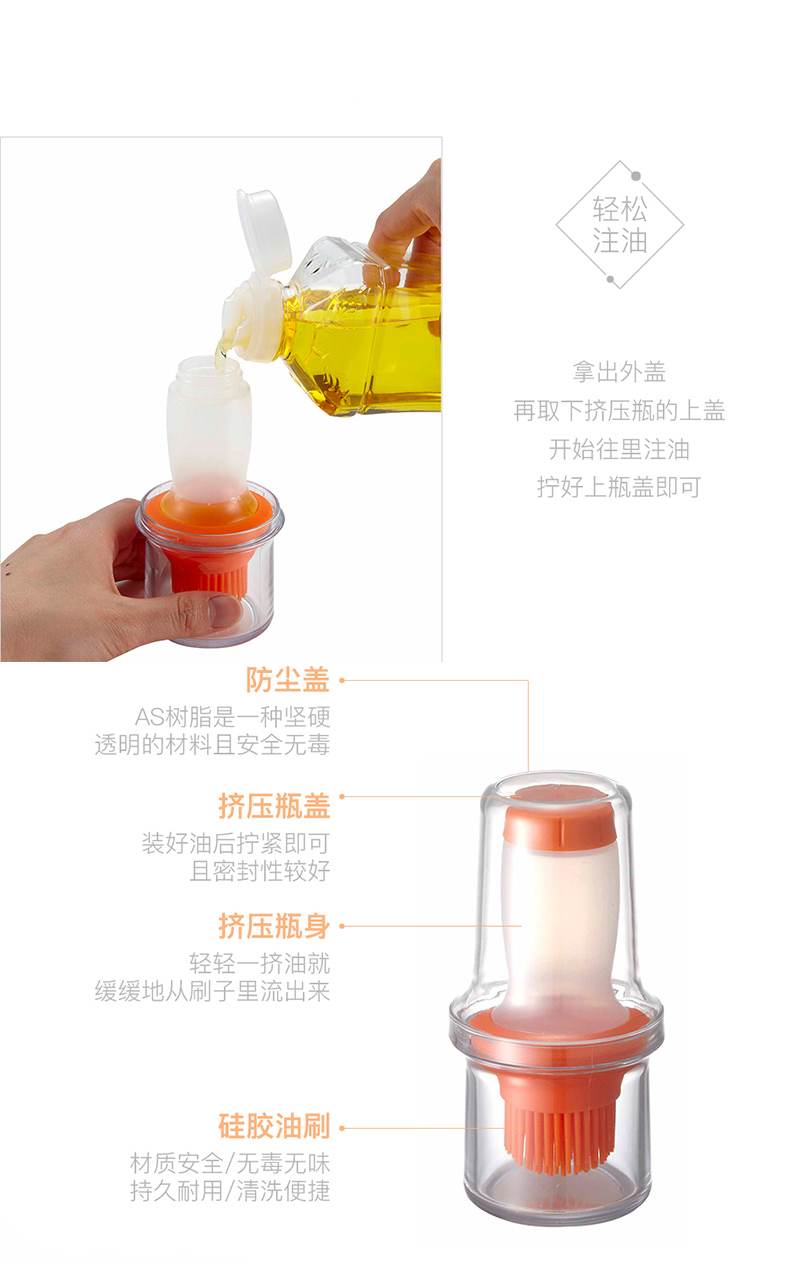 轻松
注油

拿出外盖
再取下挤压瓶的上盖
开始往里注油
拧好上瓶盖即可

防尘盖
AS树脂是一种坚硬
透明的材料且安全无毒

挤压瓶盖
装好油后拧紧即可
且密封性较好

挤压瓶身
轻轻一挤油就
缓缓地从刷子里流出来

硅胶油刷
材质安全/无毒无味
持久耐用/清洗便捷