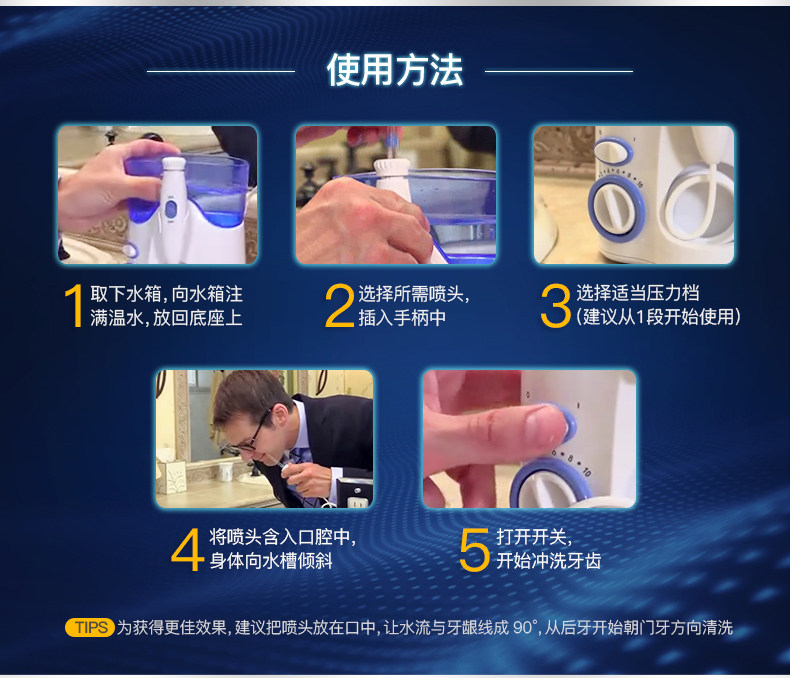 使用方法

1 取下水箱，向水箱注满温水，放回底座上

2 选择所需喷头，插入手柄中

3 选择适当压力档（建议从1段开始使用）

4 将喷头含入口腔中，身体向水槽倾斜

5 打开开关，开始冲洗牙齿

TIPS 为获得更佳效果，建议把喷头放在口中，让水流与牙龈线成 90°，从后牙开始朝门牙方向清洗