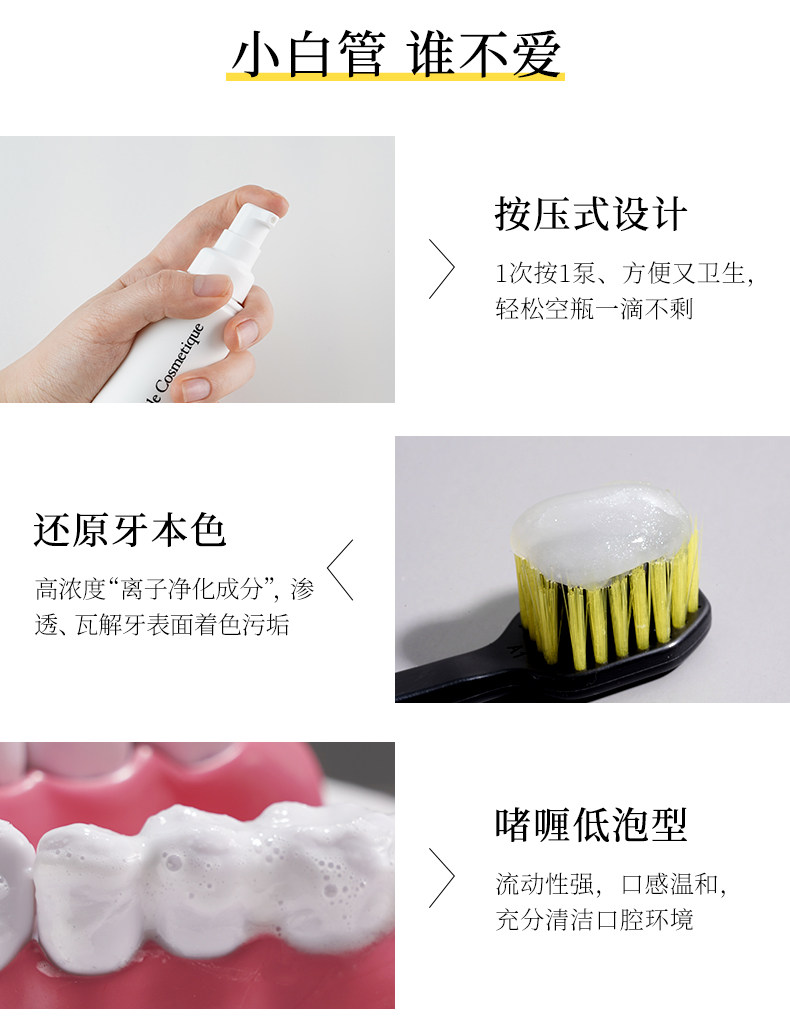 小白管 谁不爱

le Cosmetique

按压式设计

1次按1泵、方便又卫生，轻松空瓶一滴不剩

还原牙本色

高浓度“离子净化成分”，渗透、瓦解牙表面着色污垢

啫喱低泡型

流动性强，口感温和，充分清洁口腔环境