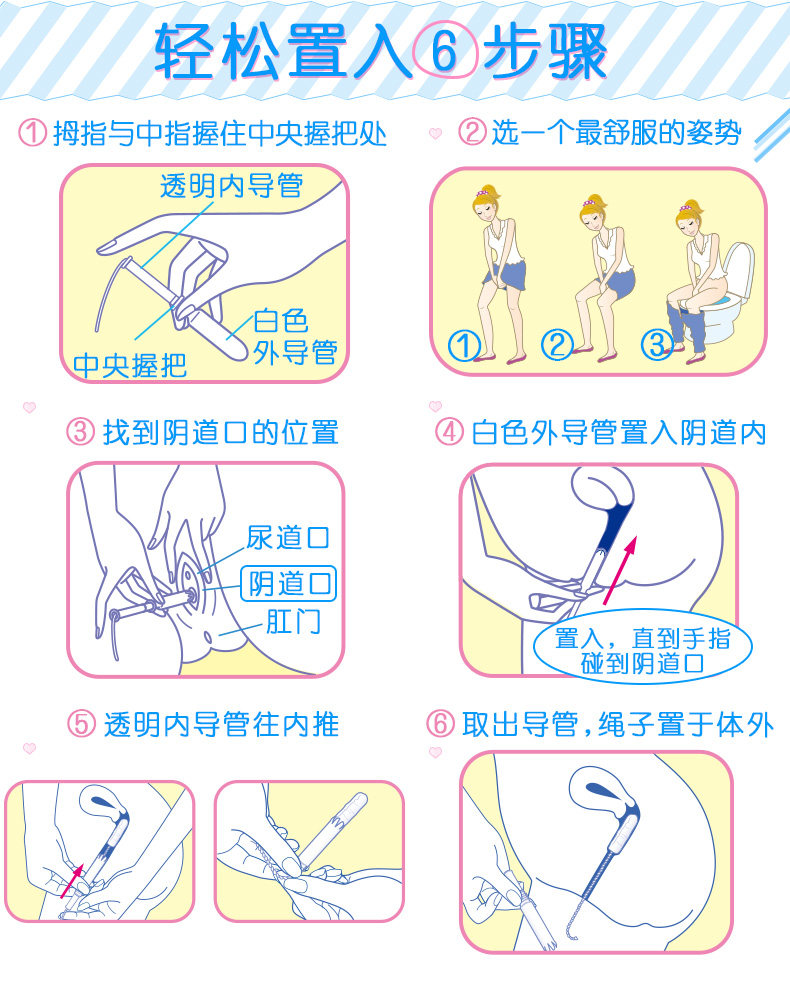 轻松置入⑥步骤

① 拇指与中指握住中央握把处

透明内导管

白色外导管

中央握把

② 选一个最舒服的姿势

① ② ③

③ 找到阴道口的位置

尿道口

阴道口

肛门

④ 白色外导管置入阴道内

置入，直到手指碰到阴道口

⑤ 透明内导管往内推

⑥ 取出导管，绳子置于体外