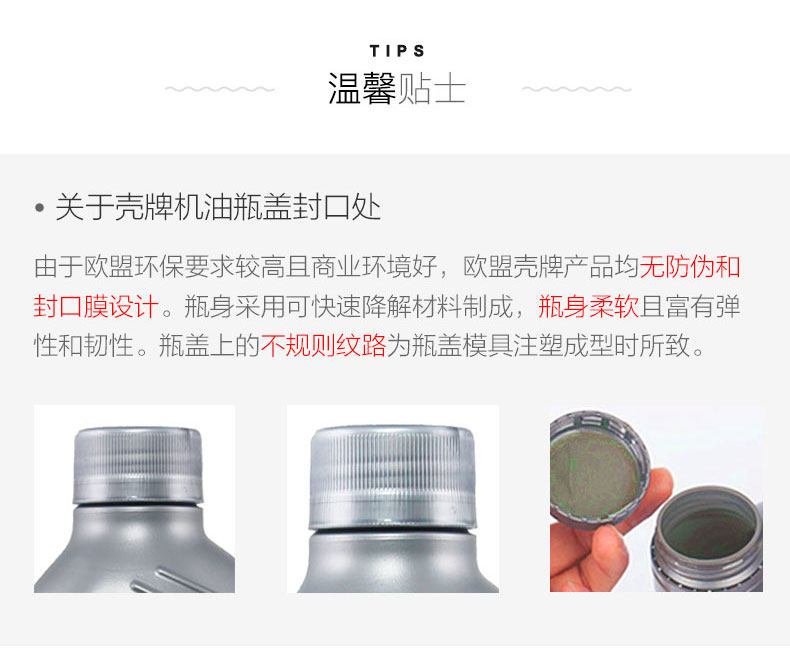 TIPS
温馨贴士

• 关于壳牌机油瓶盖封口处

由于欧盟环保要求较高且商业环境好，欧盟壳牌产品均无防伪和封口膜设计。瓶身采用可快速降解材料制成，瓶身柔软且富有弹性和韧性。瓶盖上的不规则纹路为瓶盖模具注塑成型时所致。