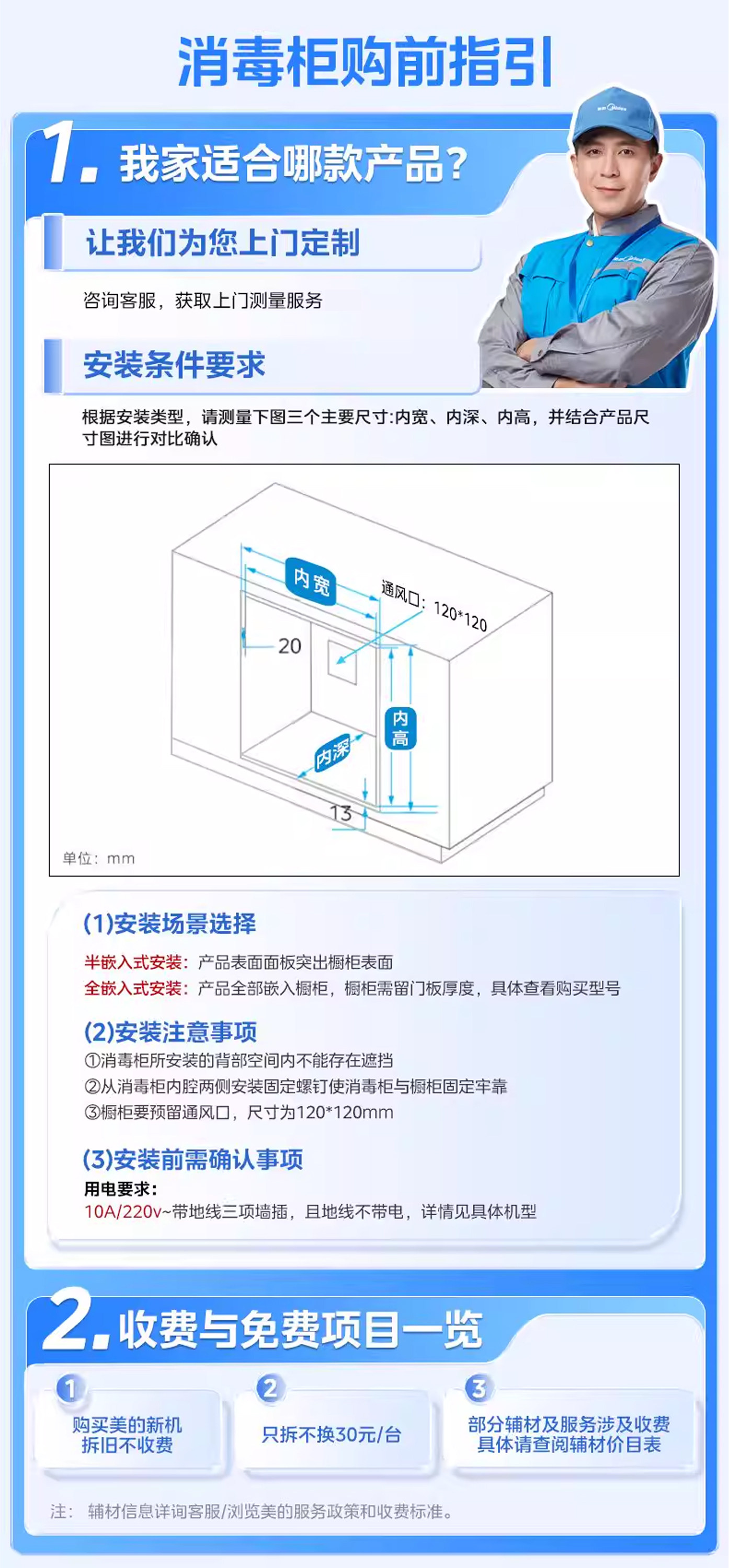 消毒柜购前指引

1. 我家适合哪款产品？

让我们为您上门定制

咨询客服，获取上门测量服务

安装条件要求

根据安装类型，请测量下图三个主要尺寸:内宽、内深、内高，并结合产品尺寸图进行对比确认

内宽

通风口：120*120

20

内高

内深

13

单位：mm

(1)安装场景选择

半嵌入式安装：产品表面面板突出橱柜表面
全嵌入式安装：产品全部嵌入橱柜，橱柜需留门板厚度，具体查看购买型号

(2)安装注意事项

①消毒柜所安装的背部空间内不能存在遮挡
②从消毒柜内腔两侧安装固定螺钉使消毒柜与橱柜固定牢靠
③橱柜要预留通风口，尺寸为120*120mm

(3)安装前需确认事项

用电要求：
10A/220v~带地线三项墙插，且地线不带电，详情见具体机型

2. 收费与免费项目一览

1
购买美的新机
拆旧不收费

2
只拆不换30元/台

3
部分辅材及服务涉及收费
具体请查阅辅材价目表

注：辅材信息详询客服/浏览美的服务政策和收费标准。