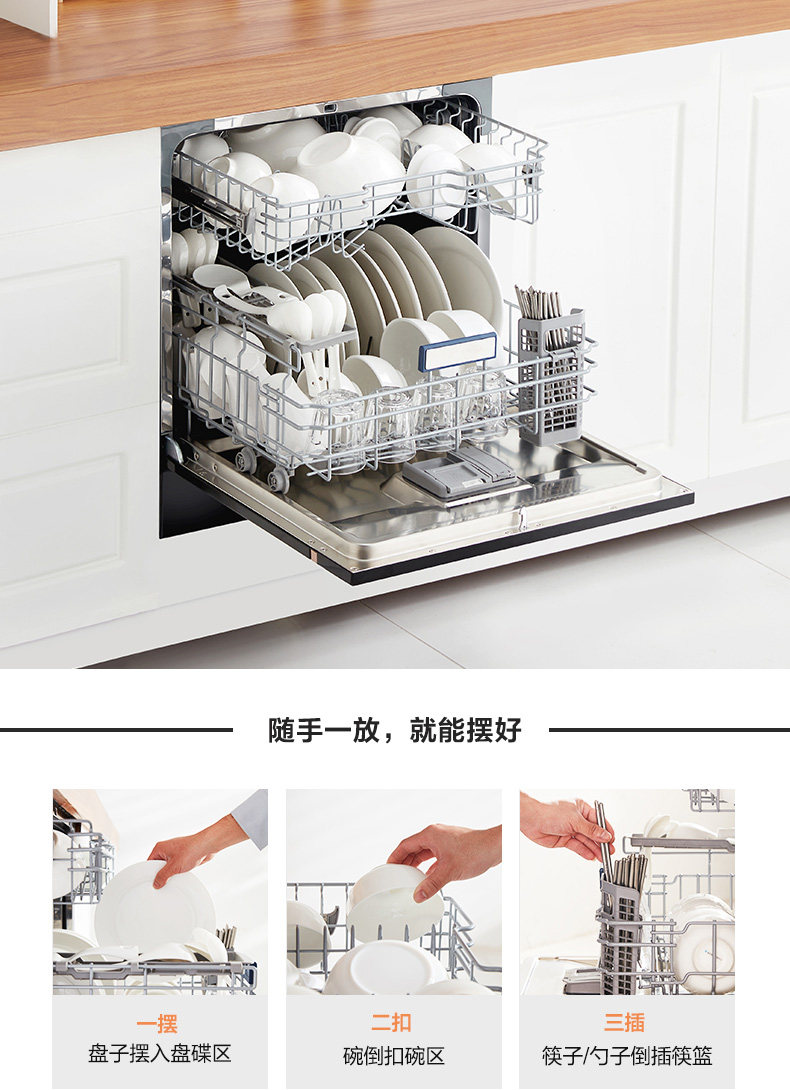 随手一放，就能摆好

一摆
盘子摆入盘碟区

二扣
碗倒扣碗区

三插
筷子/勺子倒插筷篮