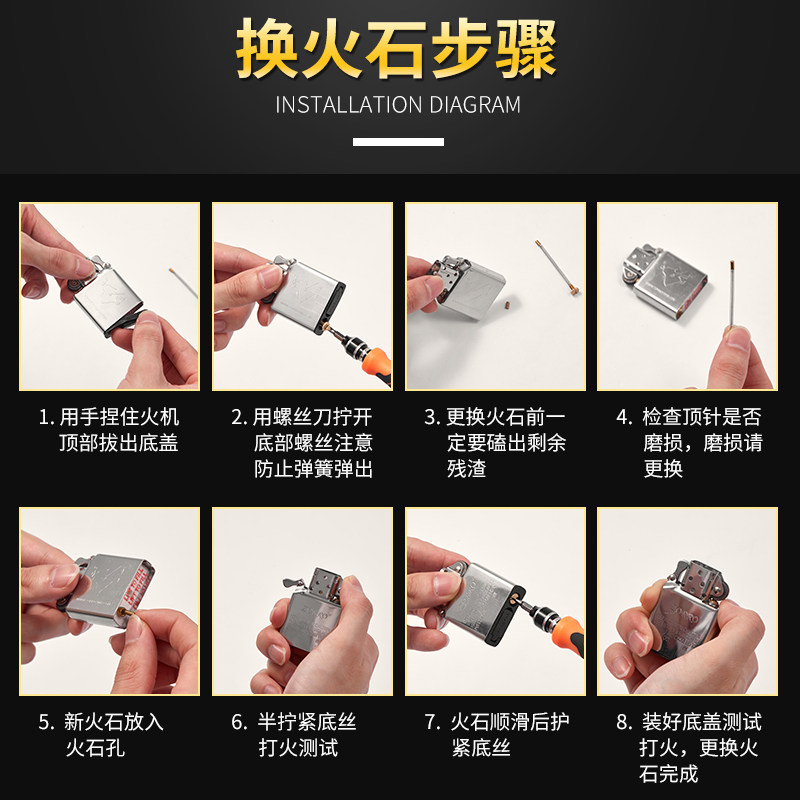 换火石步骤

INSTALLATION DIAGRAM

1. 用手捏住火机顶部拔出底盖

2. 用螺丝刀拧开底部螺丝注意防止弹簧弹出

3. 更换火石前一定要磕出剩余残渣

4. 检查顶针是否磨损，磨损请更换

5. 新火石放入火石孔

6. 半拧紧底丝打火测试

7. 火石顺滑后护紧底丝

8. 装好底盖测试打火，更换火石完成