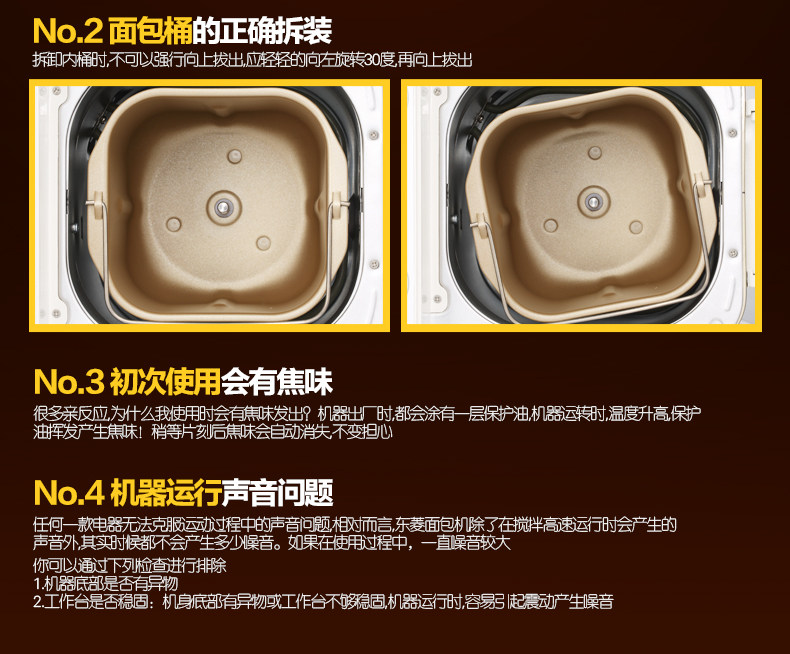 No.2 面包桶的正确拆装

拆卸内桶时,不可以强行向上拔出,应轻轻的向左旋转30度,再向上拔出

No.3 初次使用会有焦味

很多亲反应,为什么我使用时会有焦味发出？机器出厂时,都会涂有一层保护油,机器运转时,温度升高,保护油挥发产生焦味！稍等片刻后焦味会自动消失,不变担心

No.4 机器运行声音问题

任何一款电器无法克服运动过程中的声音问题,相对而言,东菱面包机除了在搅拌高速运行时会产生的声音外,其实时候都不会产生多少噪音。如果在使用过程中，一直噪音较大

你可以通过下列检查进行排除
1.机器底部是否有异物
2.工作台是否稳固：机身底部有异物或工作台不够稳固,机器运行时,容易引起震动产生噪音