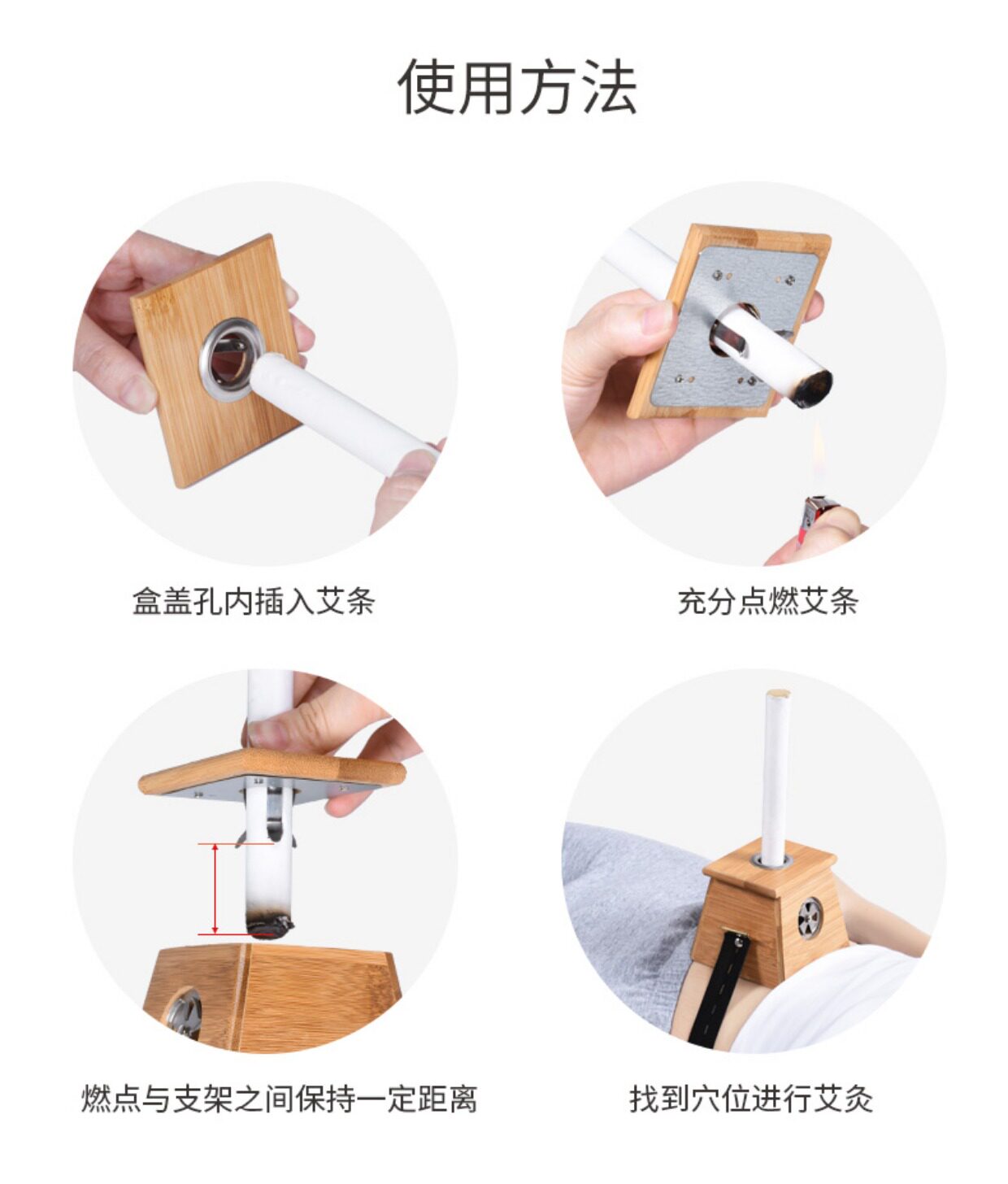 使用方法

盒盖孔内插入艾条

充分点燃艾条

燃点与支架之间保持一定距离

找到穴位进行艾灸