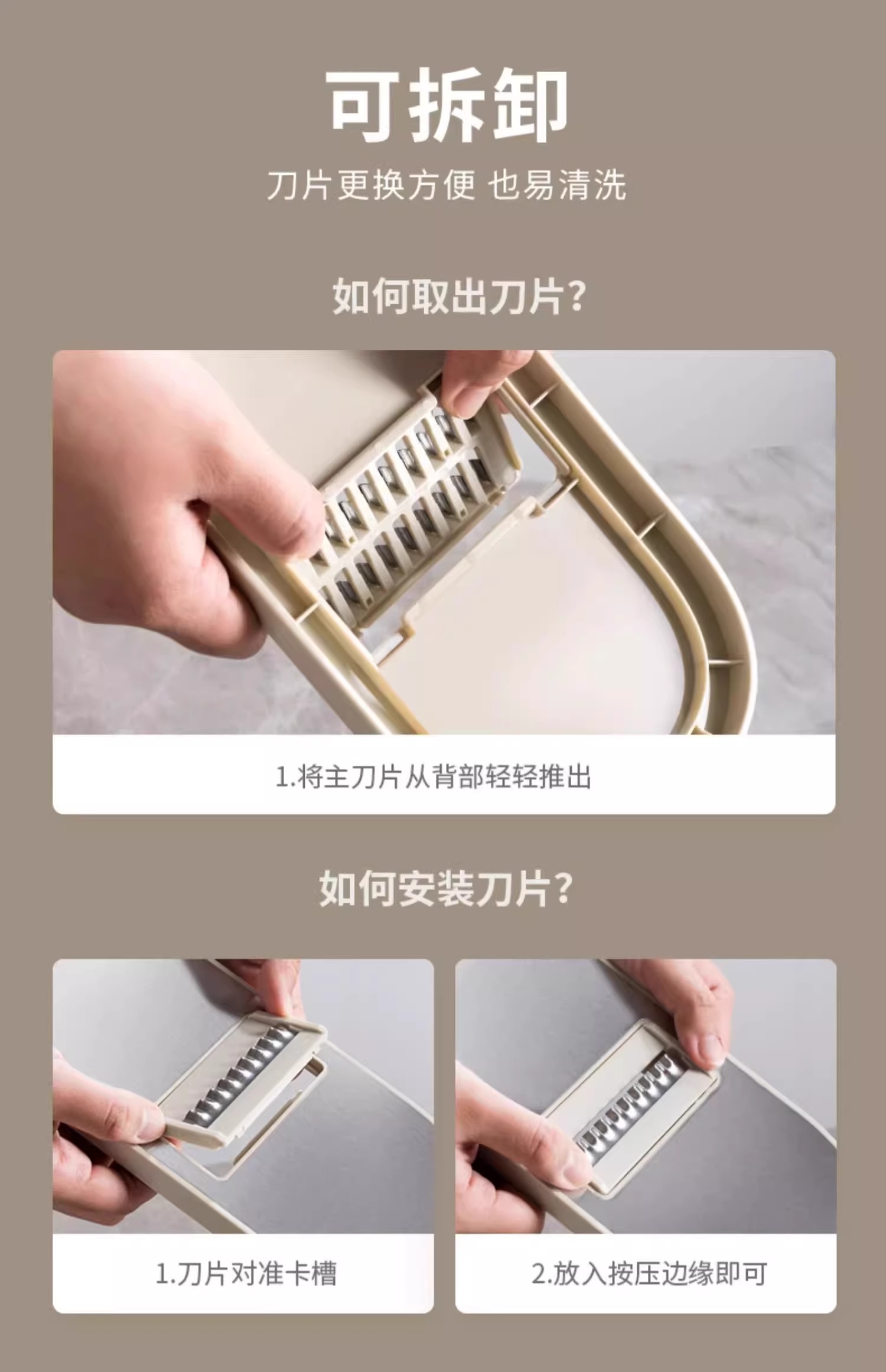 可拆卸

刀片更换方便 也易清洗

如何取出刀片？

1.将主刀片从背部轻轻推出

如何安装刀片？

1.刀片对准卡槽

2.放入按压边缘即可