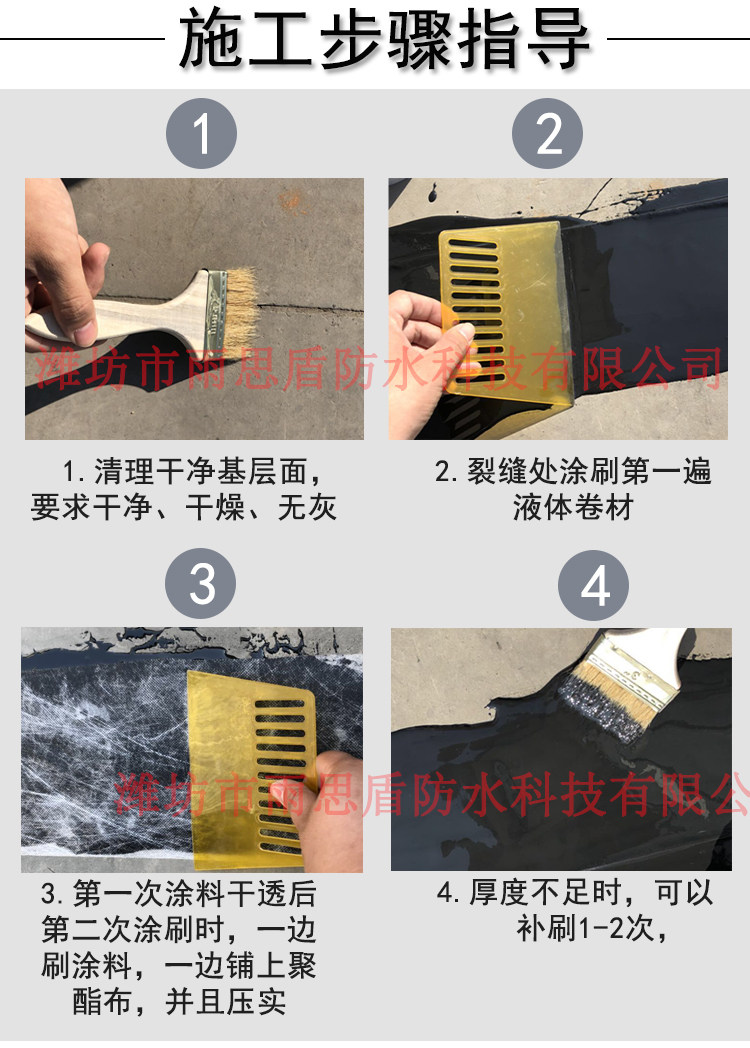 施工步骤指导

1

2

潍坊市雨思盾防水科技有限公司

1. 清理干净基层面，要求干净、干燥、无灰

2. 裂缝处涂刷第一遍液体卷材

3

4

潍坊市雨思盾防水科技有限公

3. 第一次涂料干透后第二次涂刷时，一边刷涂料，一边铺上聚酯布，并且压实

4. 厚度不足时，可以补刷1-2次，