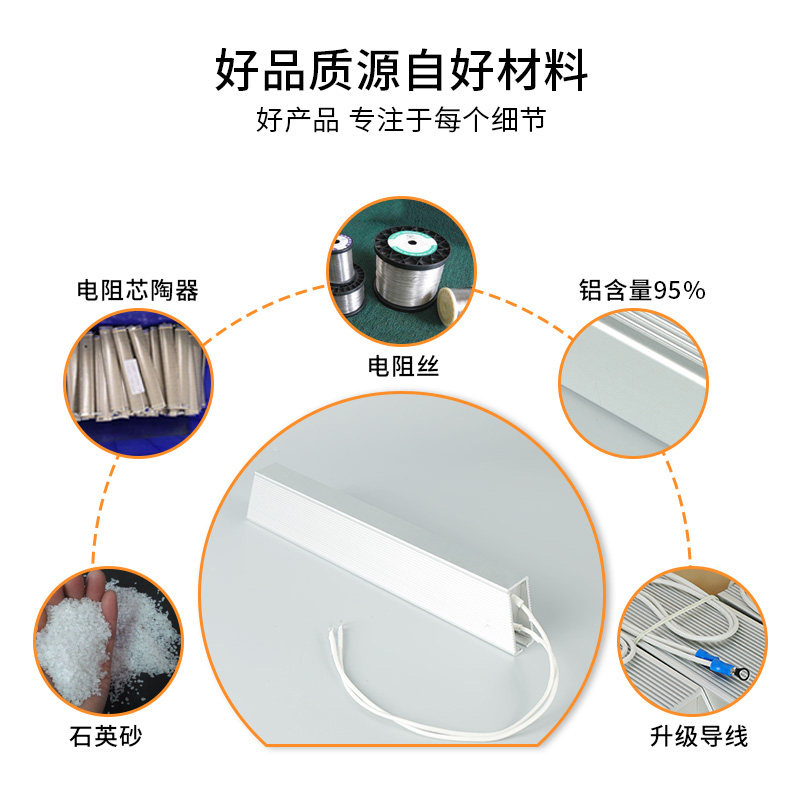 好品质源自好材料
好产品 专注于每个细节

电阻芯陶器

电阻丝

铝含量95%

石英砂

升级导线