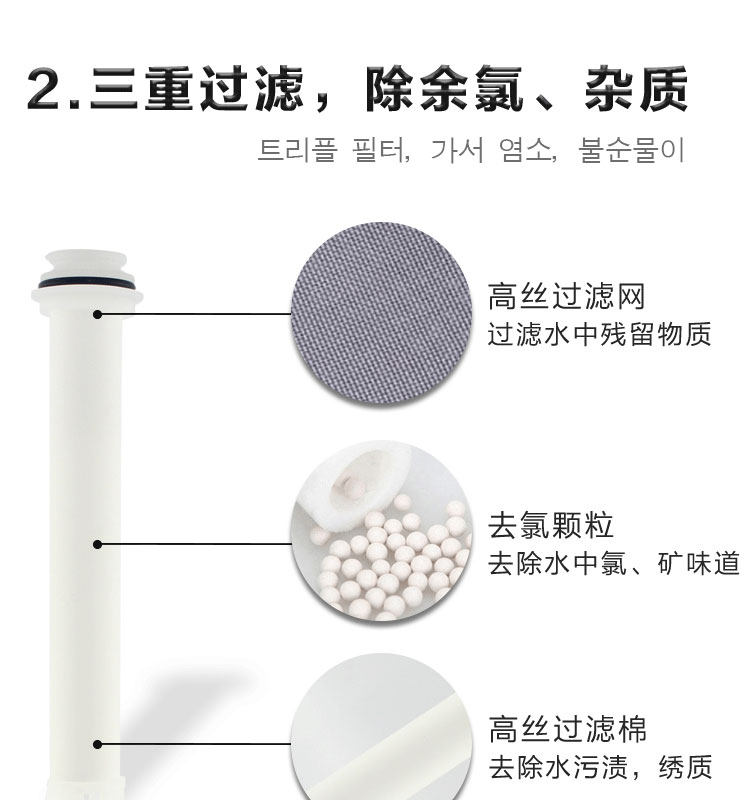 2.三重过滤，除余氯、杂质

트리플 필터, 가서 염소, 불순물이

高丝过滤网
过滤水中残留物质

去氯颗粒
去除水中氯、矿味道

高丝过滤棉
去除水污渍，绣质