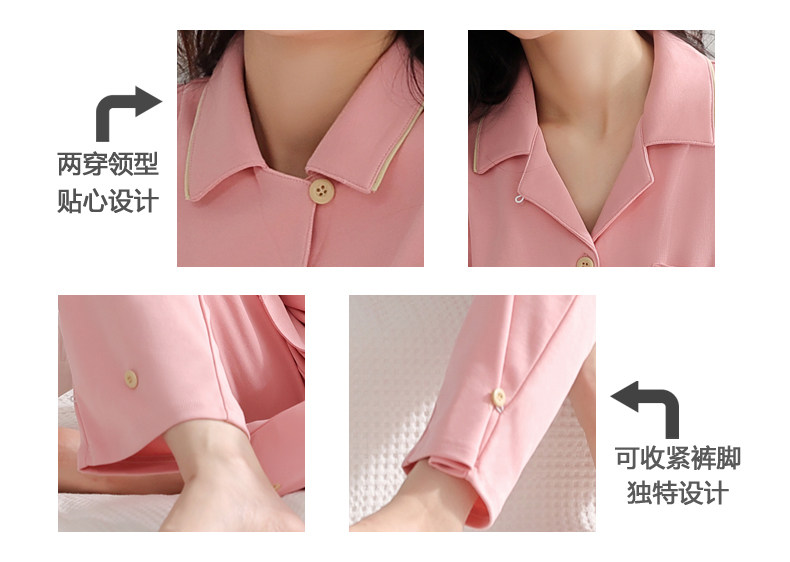 两穿领型
贴心设计

可收紧裤脚
独特设计