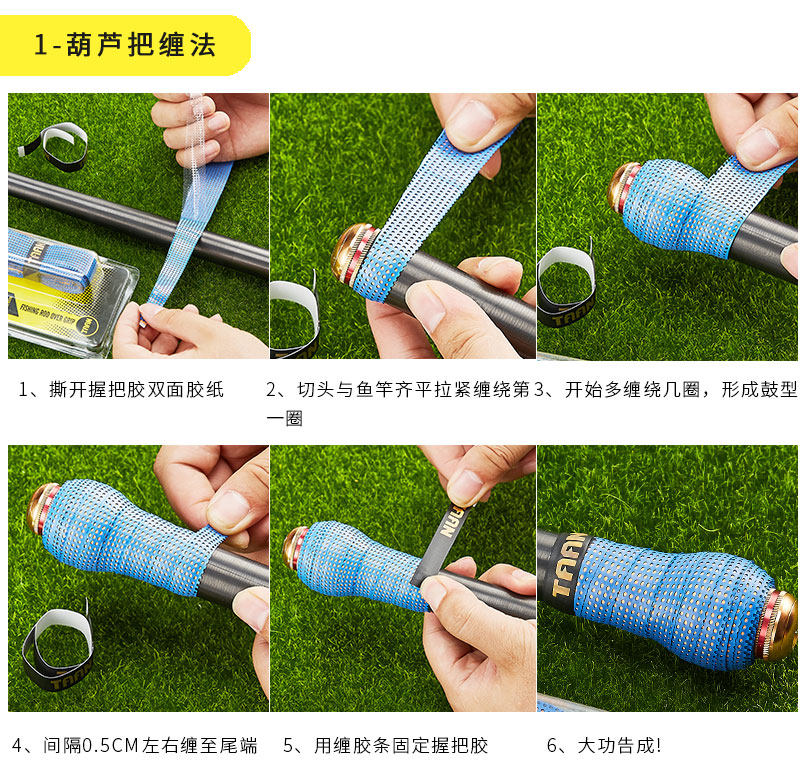 1-葫芦把缠法

FISHING ROD OVER GRIP

TAAN

1、撕开握把胶双面胶纸

2、切头与鱼竿齐平拉紧缠绕第一圈

3、开始多缠绕几圈，形成鼓型

TAAN

TAAN

TAAN

4、间隔0.5CM左右缠至尾端

5、用缠胶条固定握把胶

6、大功告成!