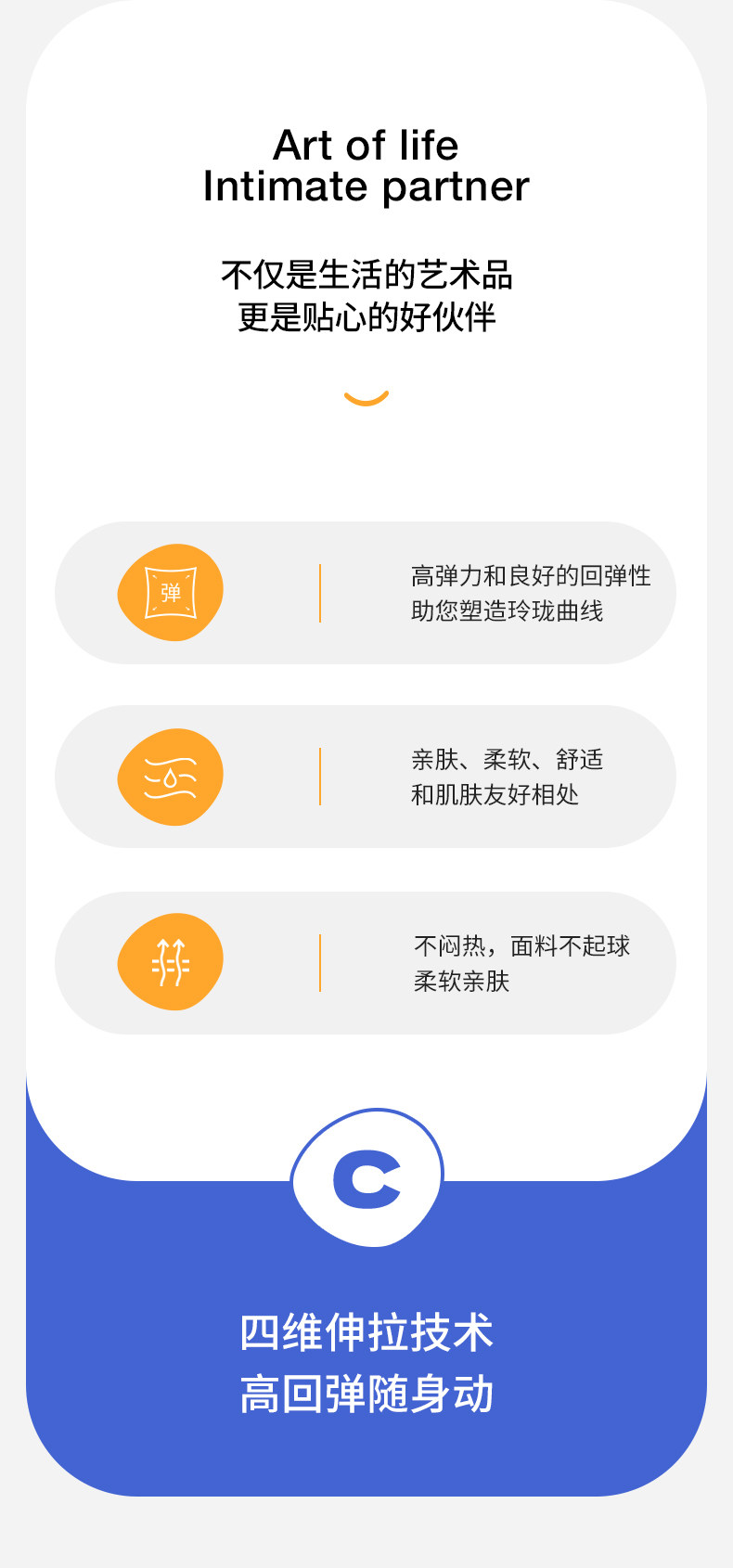 Art of life
Intimate partner

不仅是生活的艺术品
更是贴心的好伙伴

弹

高弹力和良好的回弹性
助您塑造玲珑曲线

亲肤、柔软、舒适
和肌肤友好相处

不闷热，面料不起球
柔软亲肤

C

四维伸拉技术
高回弹随身动