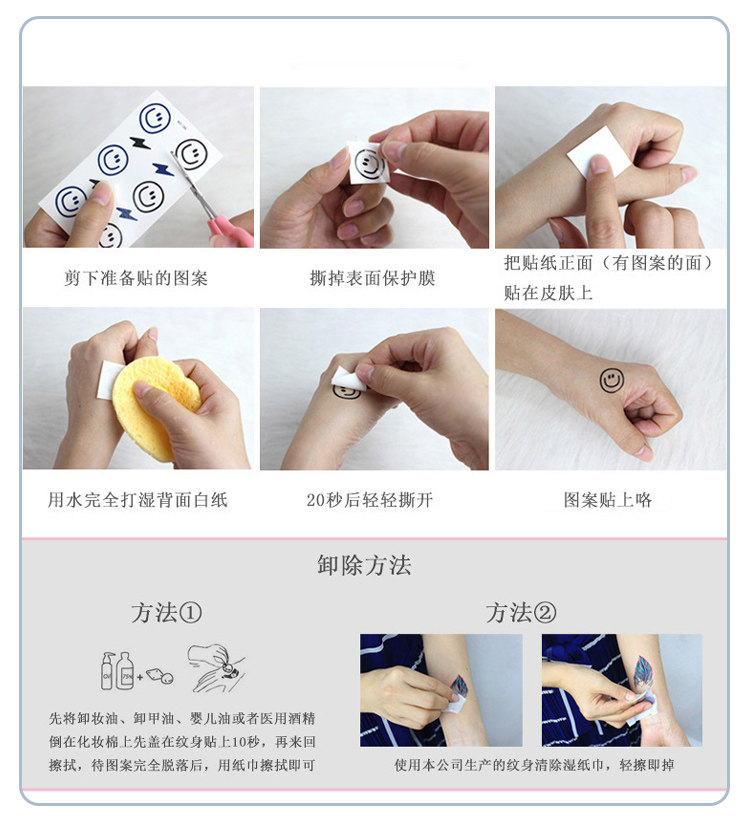 剪下准备贴的图案

撕掉表面保护膜

把贴纸正面（有图案的面）贴在皮肤上

用水完全打湿背面白纸

20秒后轻轻撕开

图案贴上咯

卸除方法

方法①

Oil

75%

先将卸妆油、卸甲油、婴儿油或者医用酒精倒在化妆棉上先盖在纹身贴上10秒，再来回擦拭，待图案完全脱落后，用纸巾擦拭即可

方法②

使用本公司生产的纹身清除湿纸巾，轻擦即掉