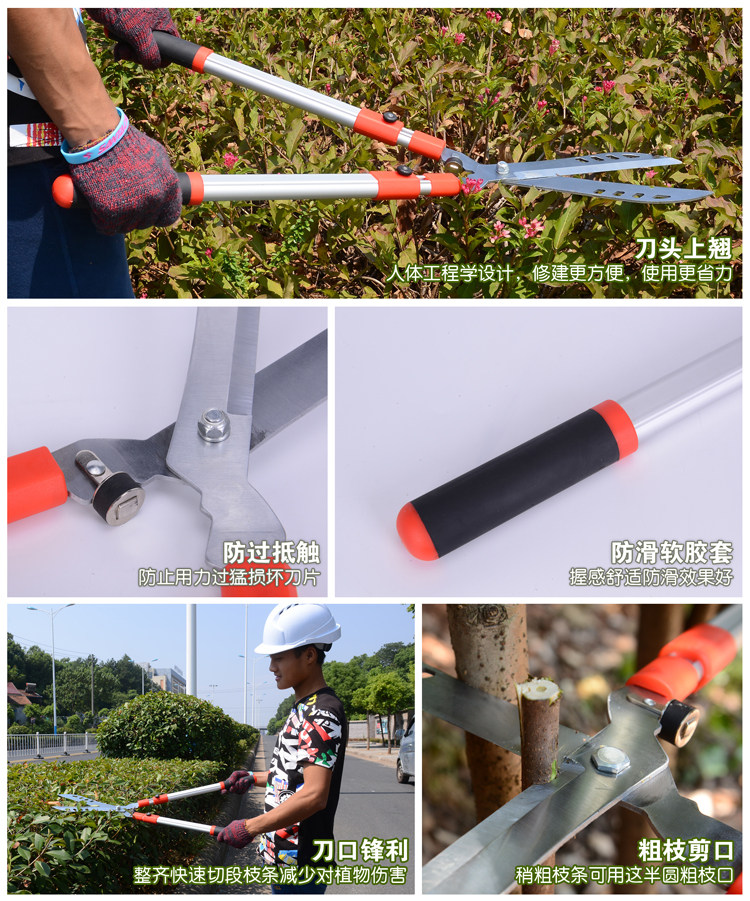 刀头上翘
人体工程学设计，修建更方便，使用更省力

防过抵触
防止用力过猛损坏刀片

防滑软胶套
握感舒适防滑效果好

刀口锋利
整齐快速切段枝条减少对植物伤害

粗枝剪口
稍粗枝条可用这半圆粗枝口