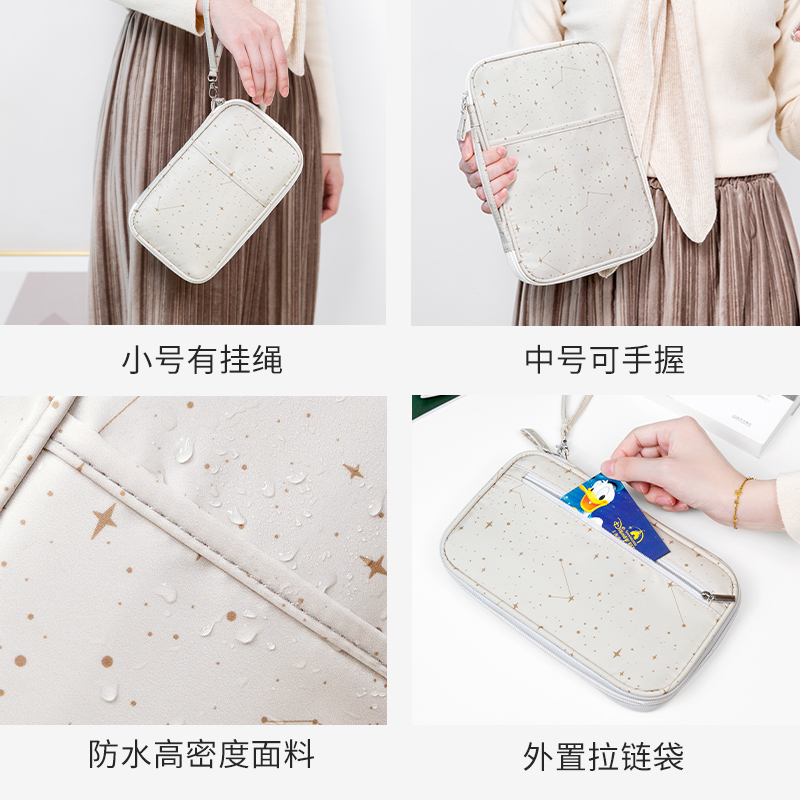 小号有挂绳

中号可手握

防水高密度面料

外置拉链袋