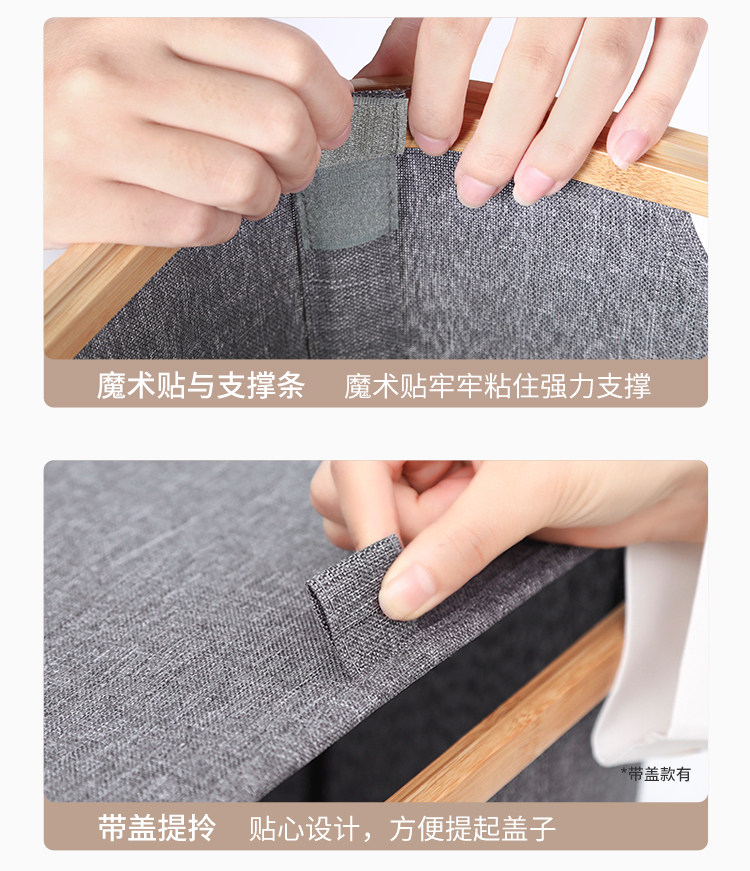 魔术贴与支撑条　魔术贴牢牢粘住强力支撑

*带盖款有

带盖提拎　贴心设计，方便提起盖子