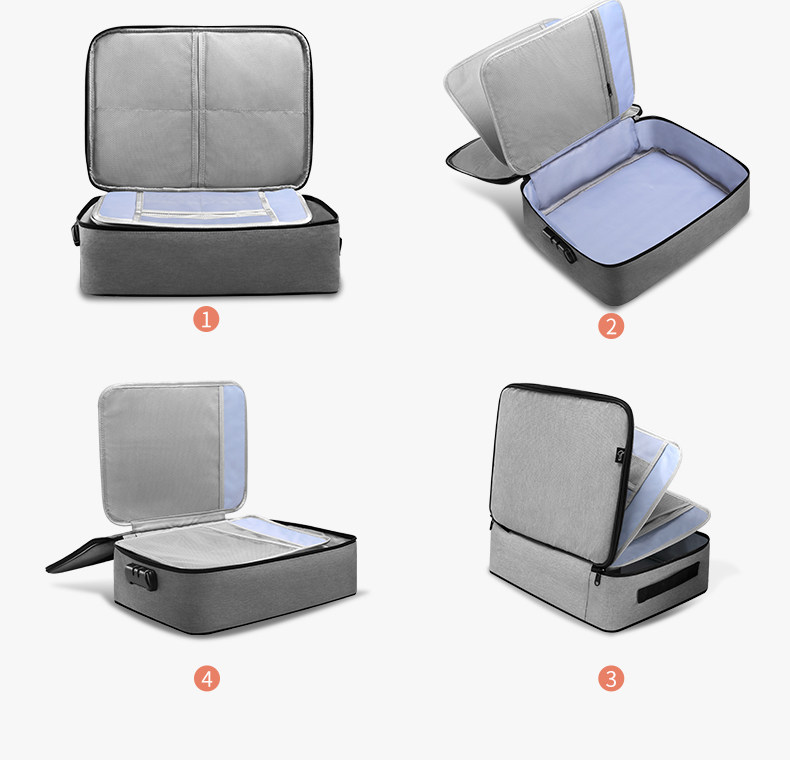 1

2

4

3