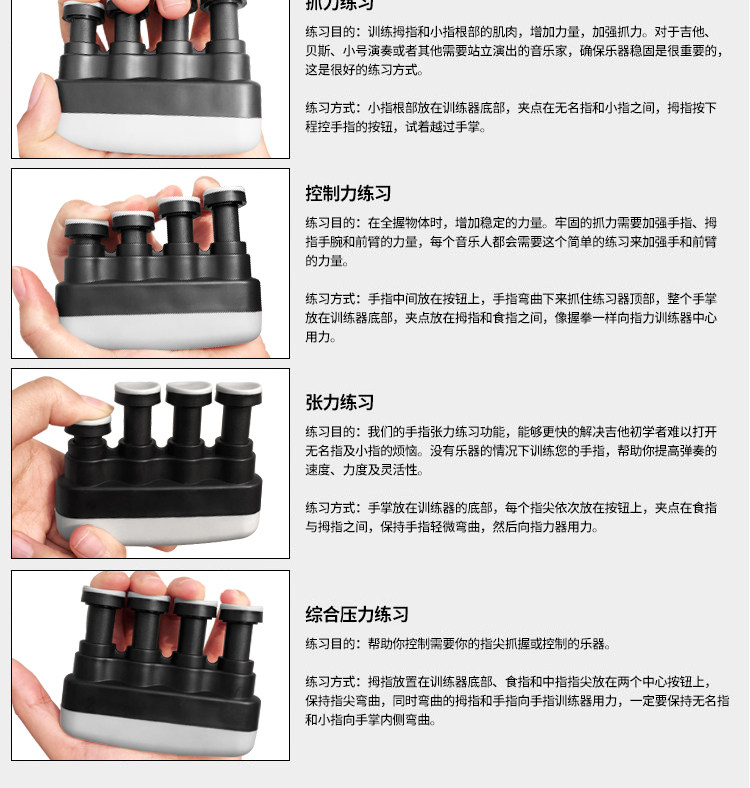 抓力练习

练习目的：训练拇指和小指根部的肌肉，增加力量，加强抓力。对于吉他、贝斯、小号演奏或者其他需要站立演出的音乐家，确保乐器稳固是很重要的，这是很好的练习方式。

练习方式：小指根部放在训练器底部，夹点在无名指和小指之间，拇指按下程控手指的按钮，试着越过手掌。

控制力练习

练习目的：在全握物体时，增加稳定的力量。牢固的抓力需要加强手指、拇指手腕和前臂的力量，每个音乐人都会需要这个简单的练习来加强手和前臂的力量。

练习方式：手指中间放在按钮上，手指弯曲下来抓住练习器顶部，整个手掌放在训练器底部，夹点放在拇指和食指之间，像握拳一样向指力训练器中心用力。

张力练习

练习目的：我们的手指张力练习功能，能够更快的解决吉他初学者难以打开无名指及小指的烦恼。没有乐器的情况下训练您的手指，帮助你提高弹奏的速度、力度及灵活性。

练习方式：手掌放在训练器的底部，每个指尖依次放在按钮上，夹点在食指与拇指之间，保持手指轻微弯曲，然后向指力器用力。

综合压力练习

练习目的：帮助你控制需要你的指尖抓握或控制的乐器。

练习方式：拇指放置在训练器底部、食指和中指指尖放在两个中心按钮上，保持指尖弯曲，同时弯曲的拇指和手指向手指训练器用力，一定要保持无名指和小指向手掌内侧弯曲。