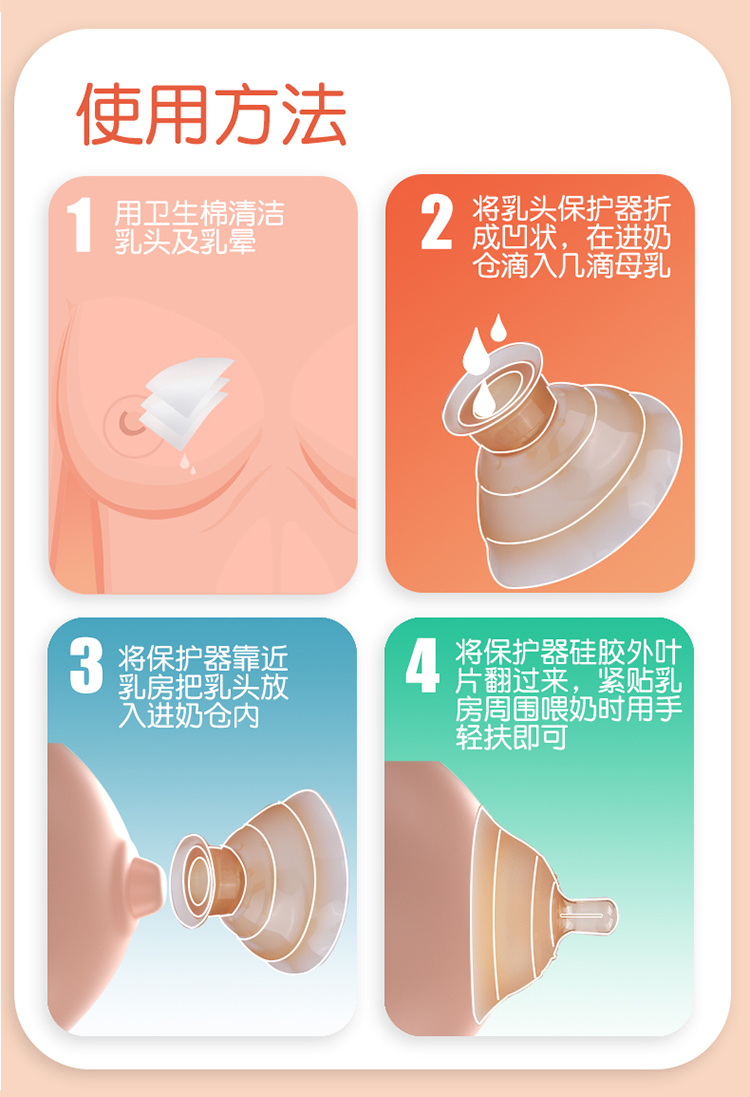 使用方法

1 用卫生棉清洁乳头及乳晕

2 将乳头保护器折成凹状，在进奶仓滴入几滴母乳

3 将保护器靠近乳房把乳头放入进奶仓内

4 将保护器硅胶外叶片翻过来，紧贴乳房周围喂奶时用手轻扶即可