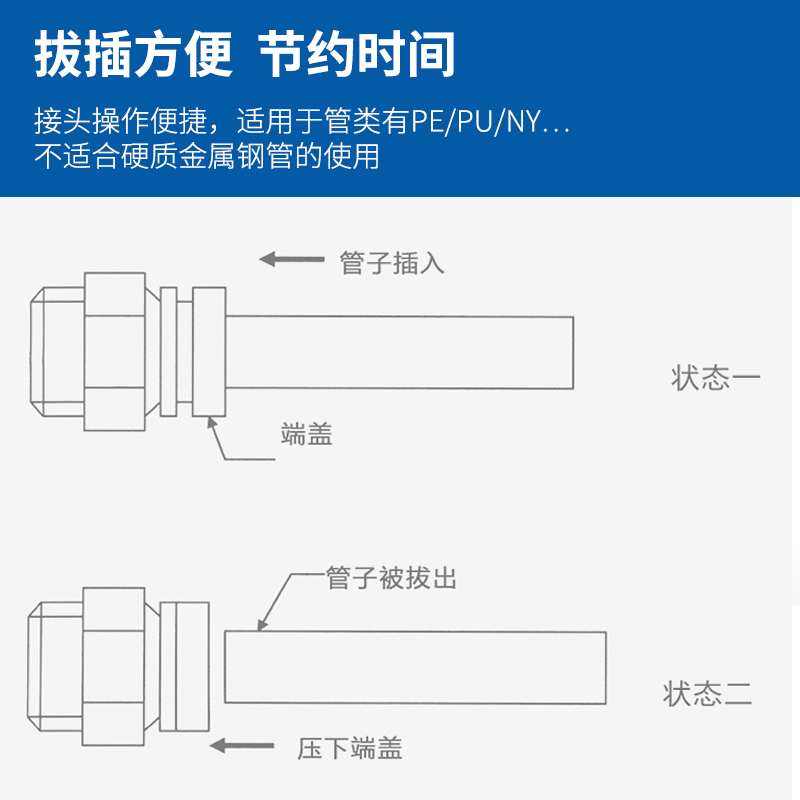 拔插方便 节约时间

接头操作便捷，适用于管类有PE/PU/NY...
不适合硬质金属钢管的使用

管子插入

状态一

端盖

管子被拔出

状态二

压下端盖