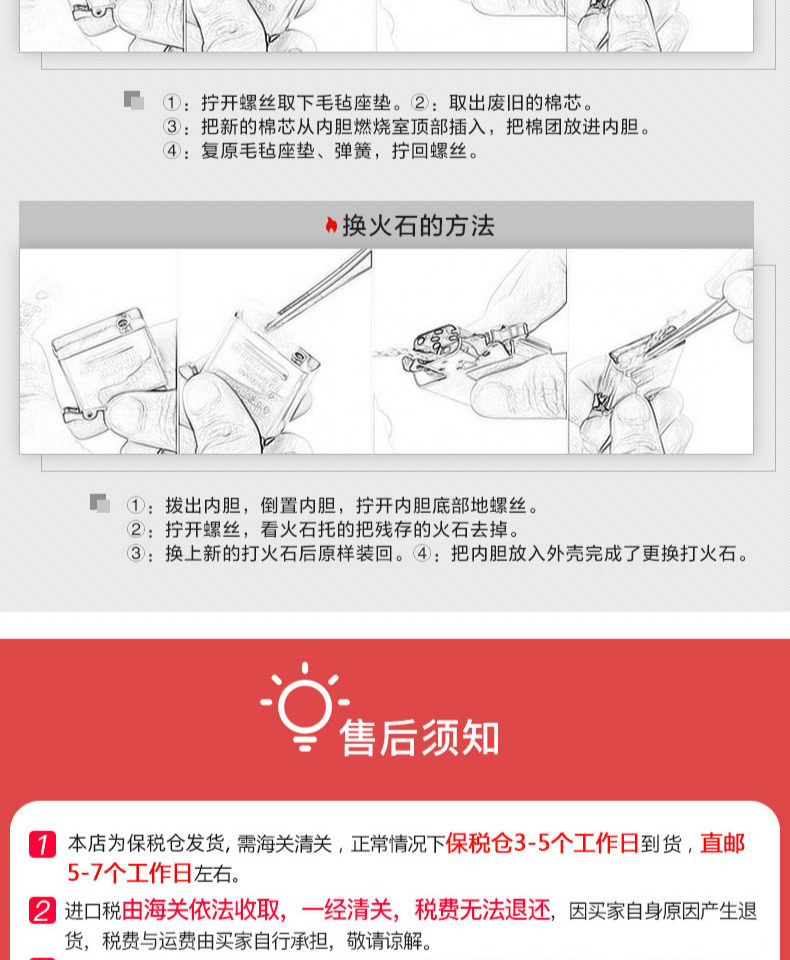 ①：拧开螺丝取下毛毡座垫。②：取出废旧的棉芯。
③：把新的棉芯从内胆燃烧室顶部插入，把棉团放进内胆。
④：复原毛毡座垫、弹簧，拧回螺丝。

换火石的方法

①：拨出内胆，倒置内胆，拧开内胆底部地螺丝。
②：拧开螺丝，看火石托的把残存的火石去掉。
③：换上新的打火石后原样装回。④：把内胆放入外壳完成了更换打火石。

售后须知

1 本店为保税仓发货，需海关清关，正常情况下保税仓3-5个工作日到货，直邮5-7个工作日左右。

2 进口税由海关依法收取，一经清关，税费无法退还，因买家自身原因产生退货，税费与运费由买家自行承担，敬请谅解。