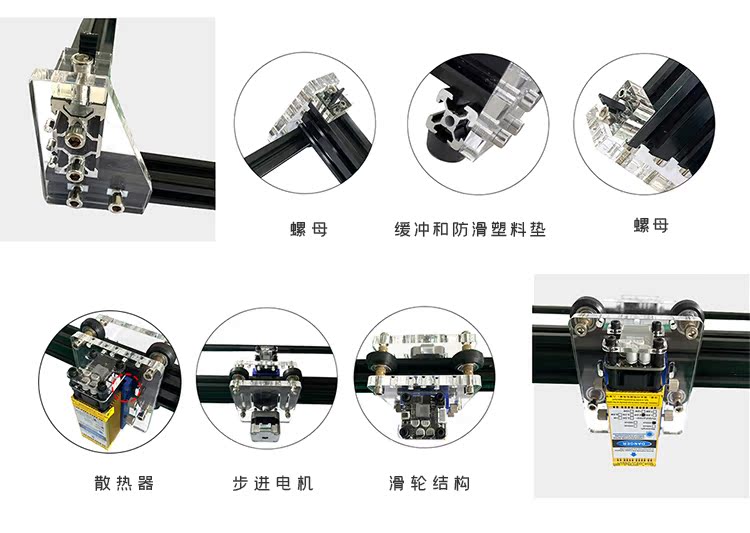 螺母

缓冲和防滑塑料垫

螺母

散热器

步进电机

滑轮结构

DANGER