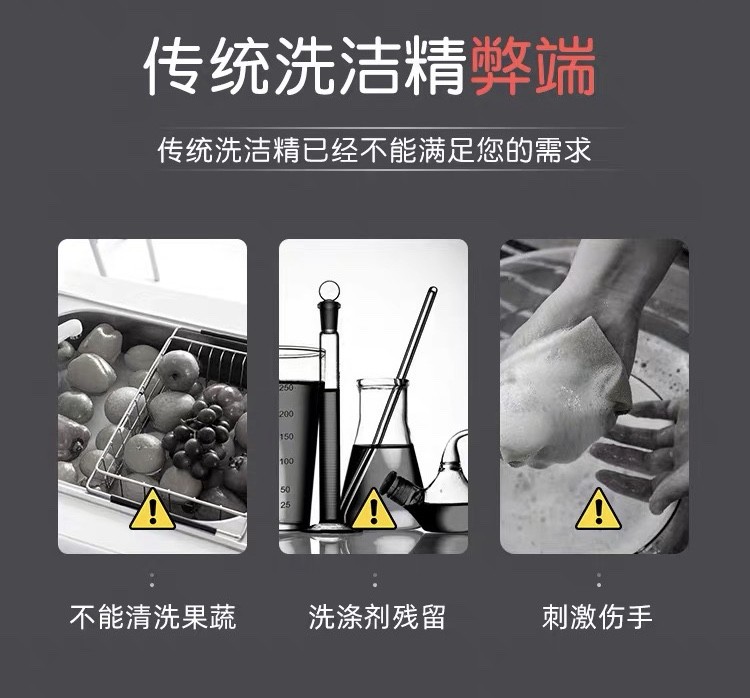 传统洗洁精弊端

传统洗洁精已经不能满足您的需求

250
200
150
100
50
25

不能清洗果蔬

洗涤剂残留

刺激伤手