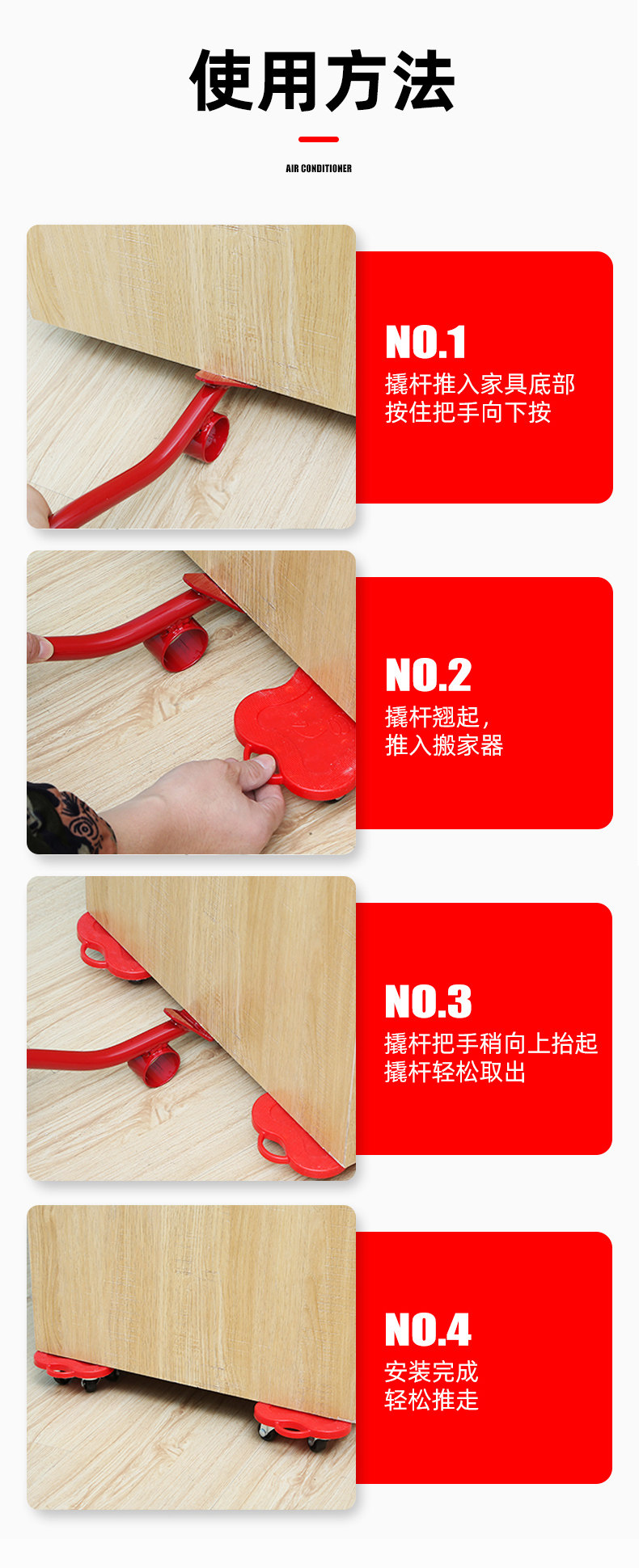 使用方法

AIR CONDITIONER

NO.1
撬杆推入家具底部
按住把手向下按

NO.2
撬杆翘起，
推入搬家器

NO.3
撬杆把手稍向上抬起
撬杆轻松取出

NO.4
安装完成
轻松推走