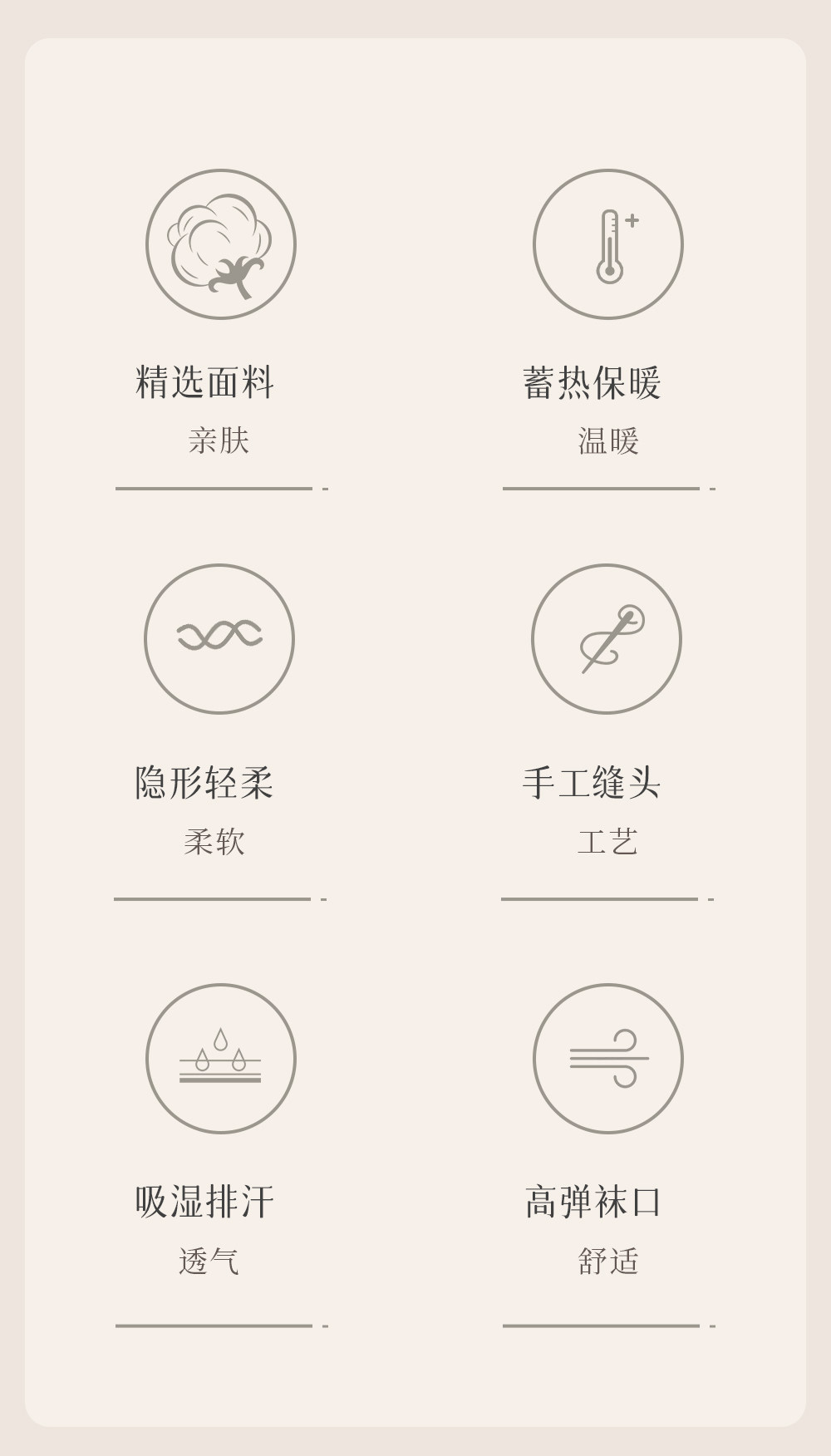 精选面料
亲肤

蓄热保暖
温暖

隐形轻柔
柔软

手工缝头
工艺

吸湿排汗
透气

高弹袜口
舒适